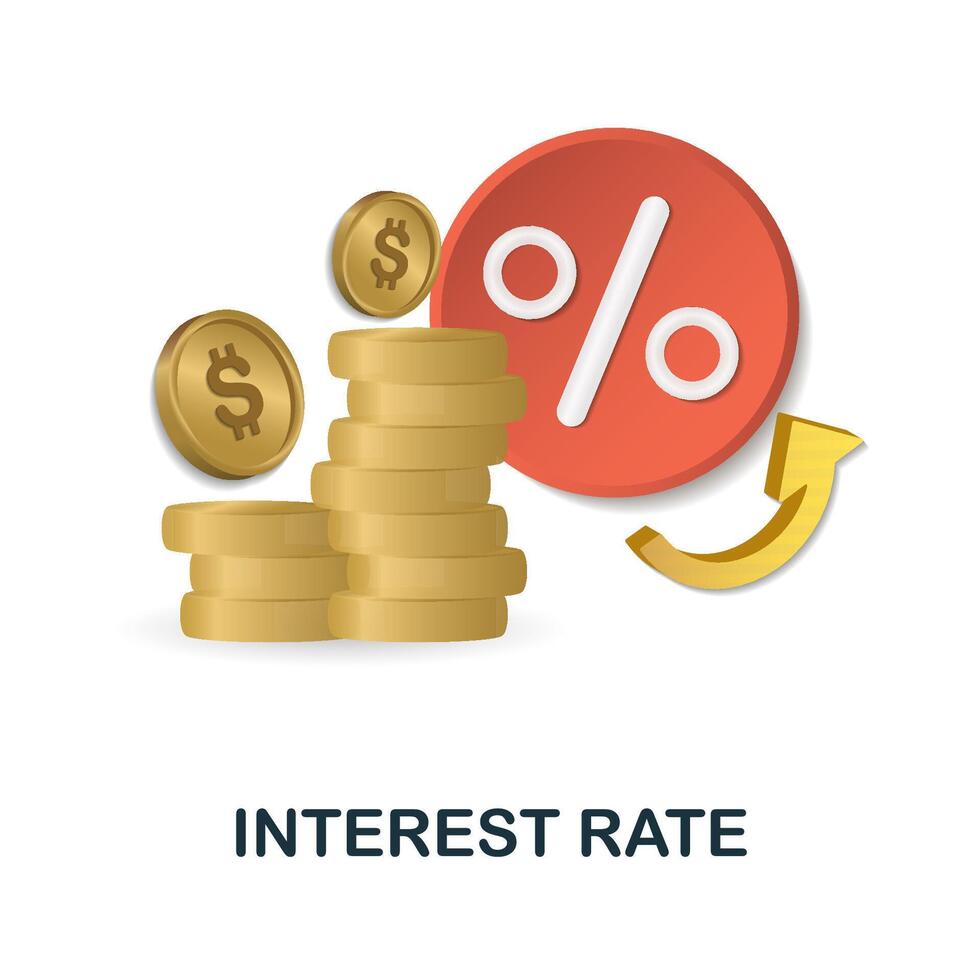 $
$
%
INTEREST RATE