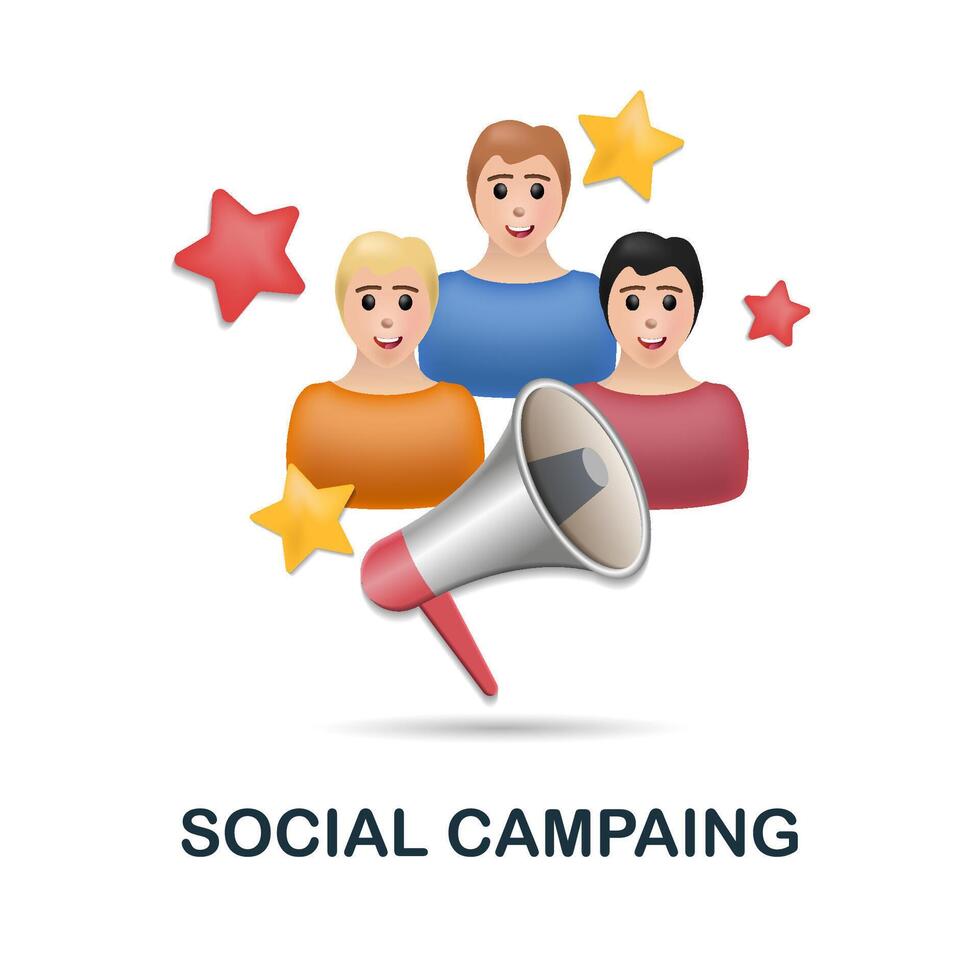 SOCIAL CAMPAING