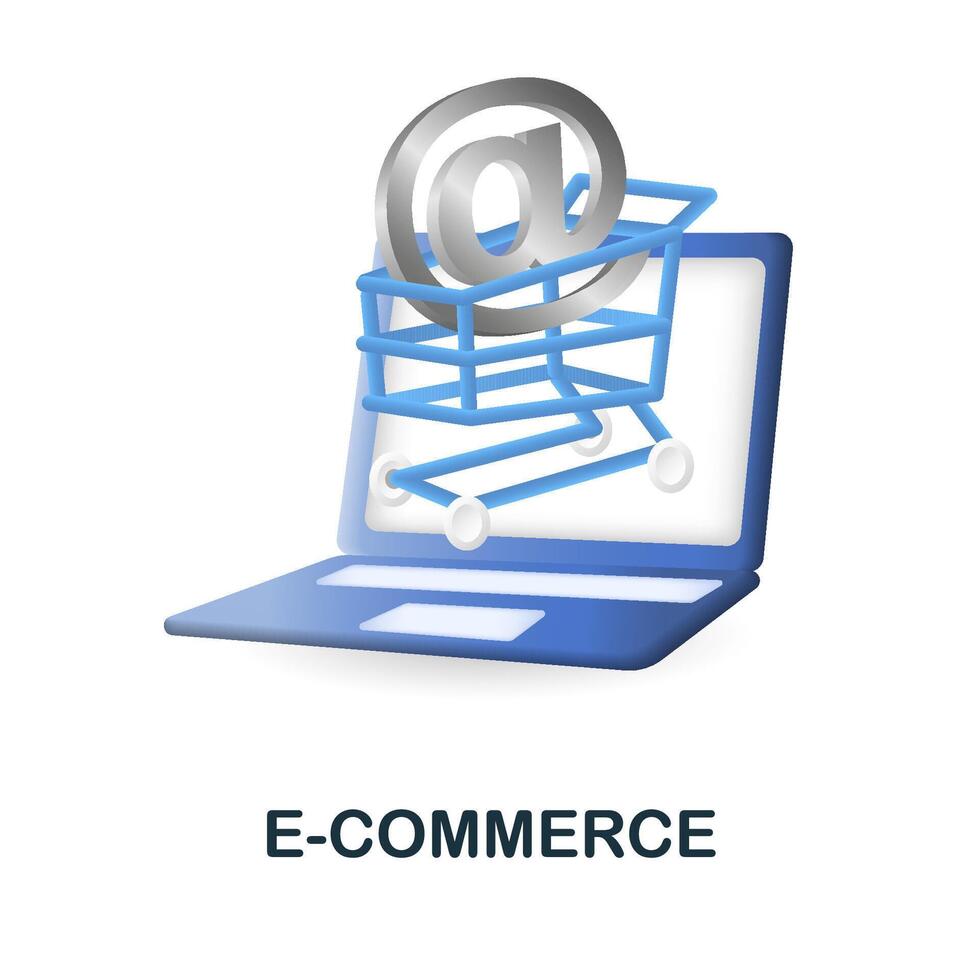 @

E-COMMERCE