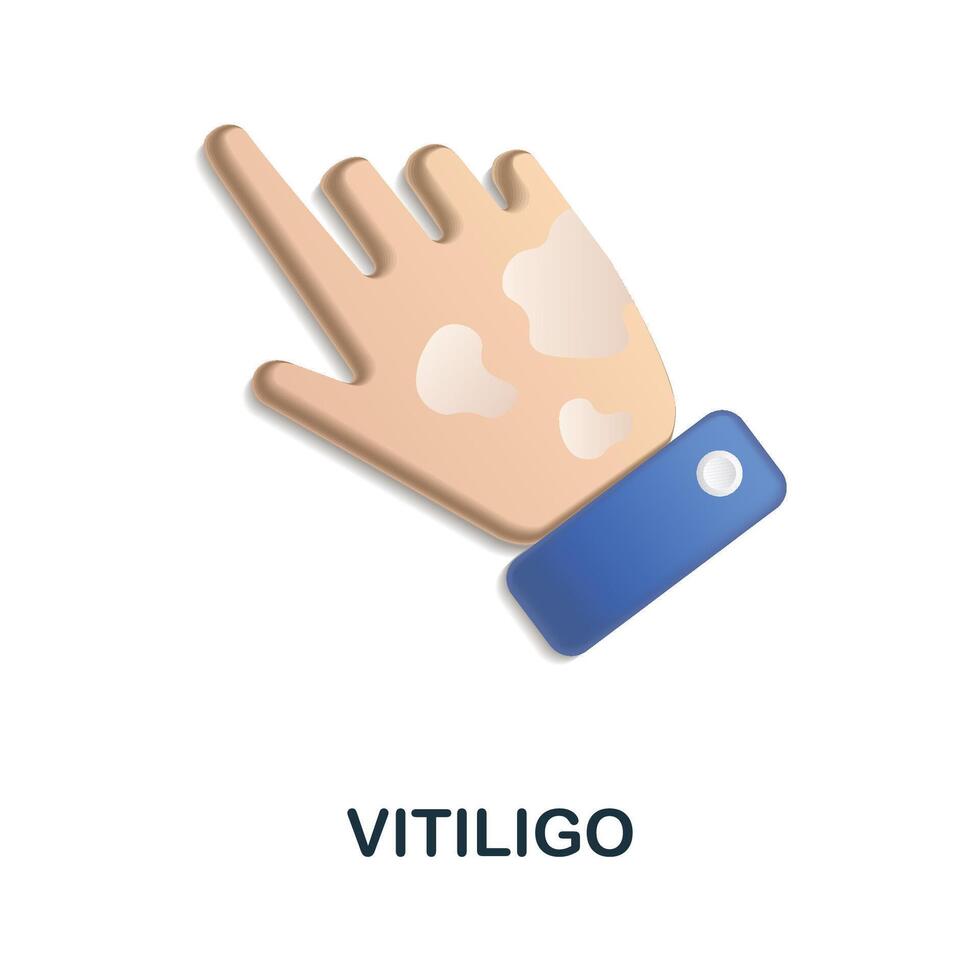 VITILIGO