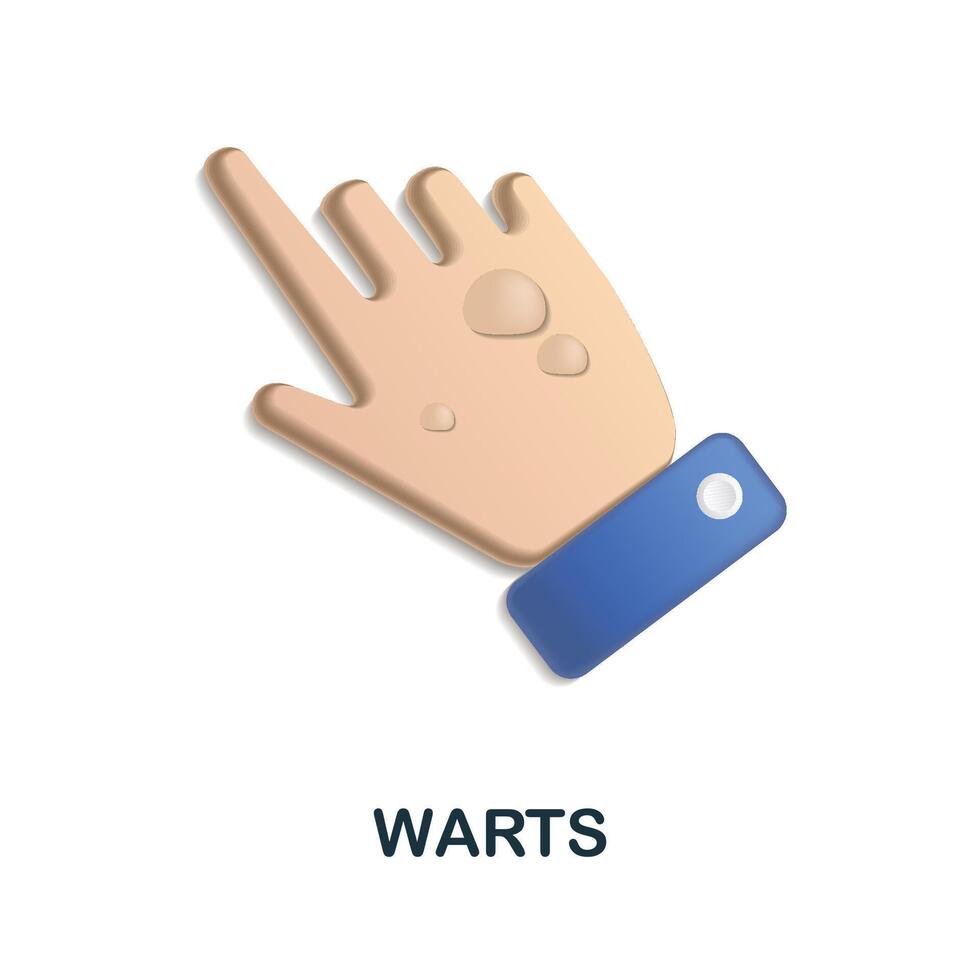 WARTS