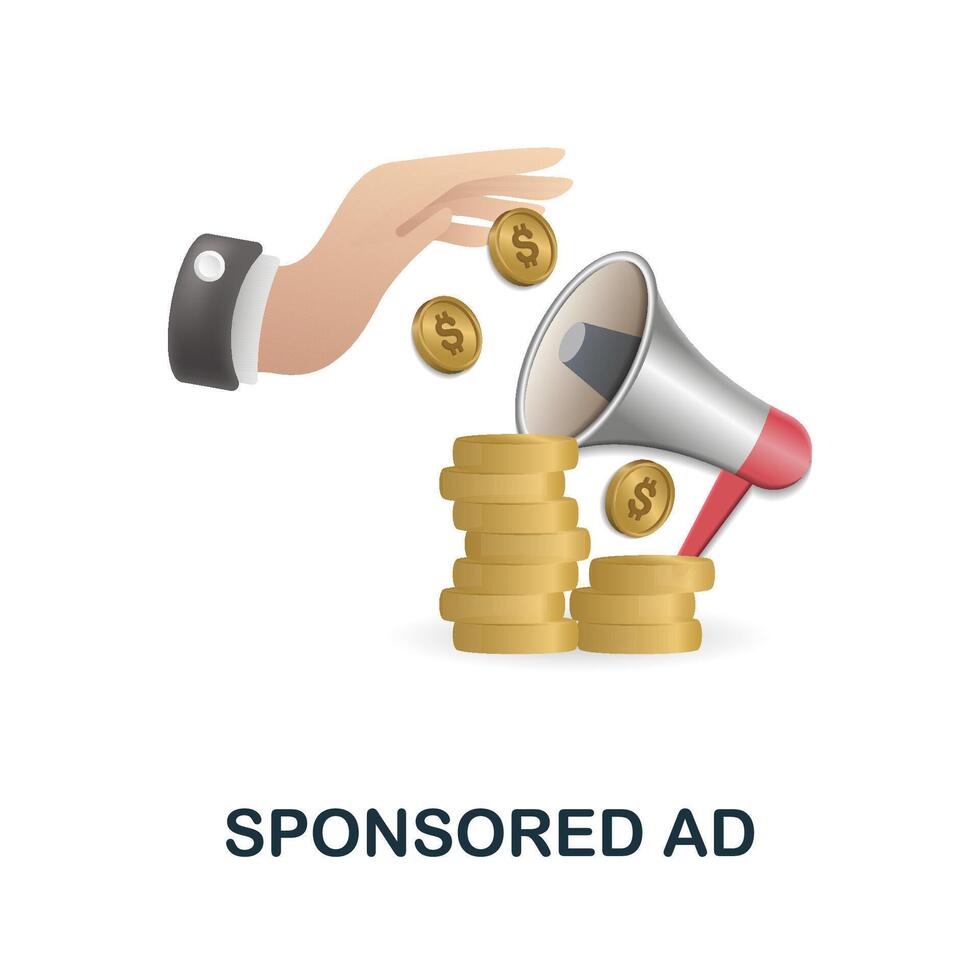 $ $ $

SPONSORED AD