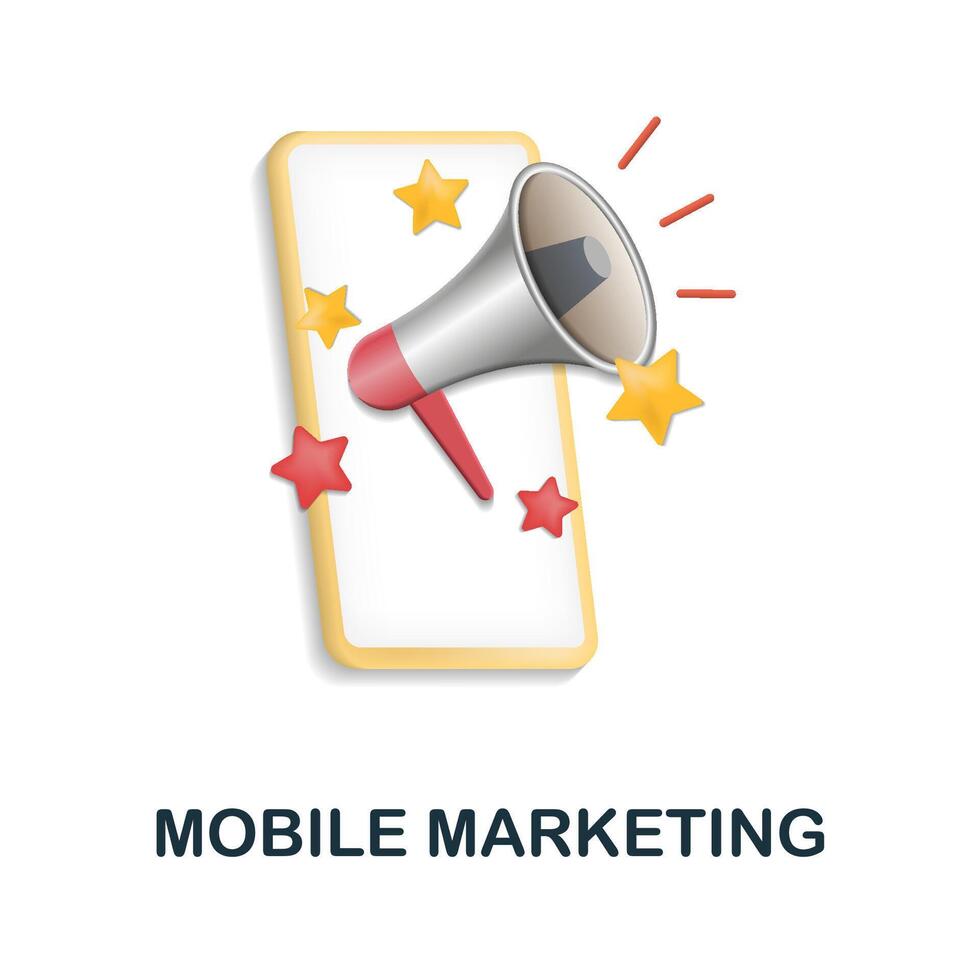 MOBILE MARKETING