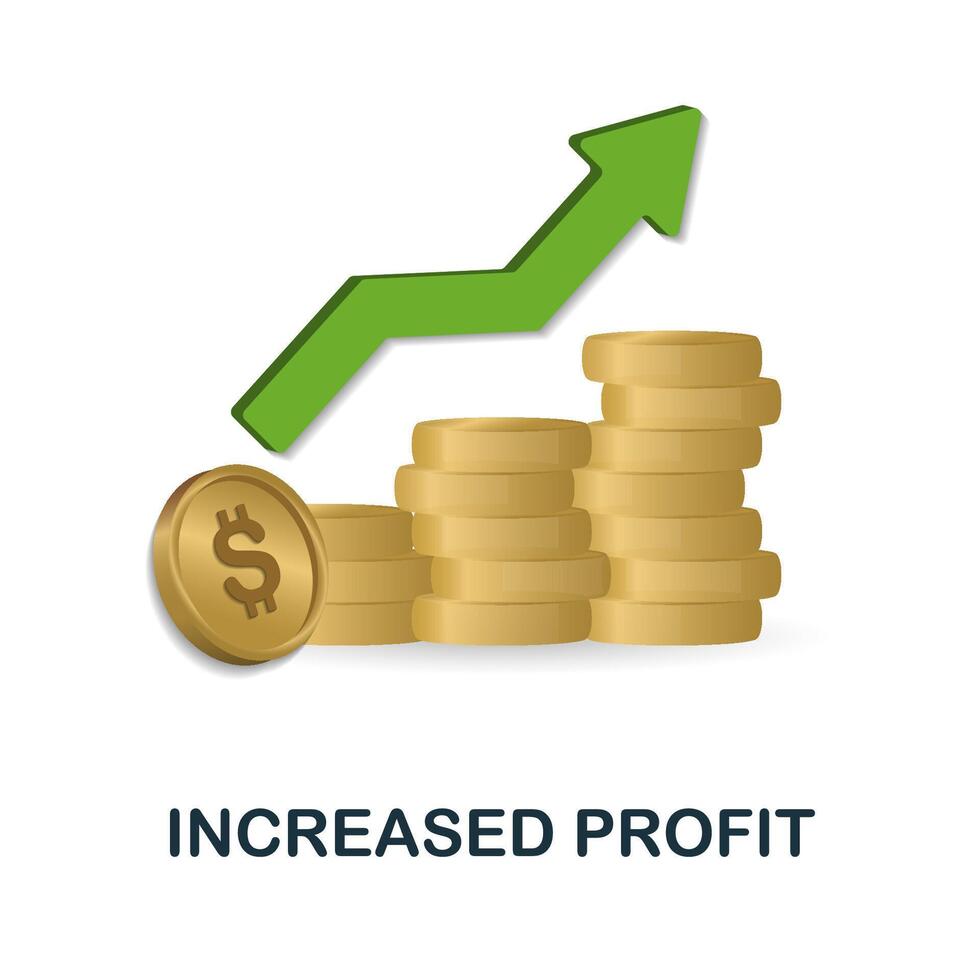 $

INCREASED PROFIT