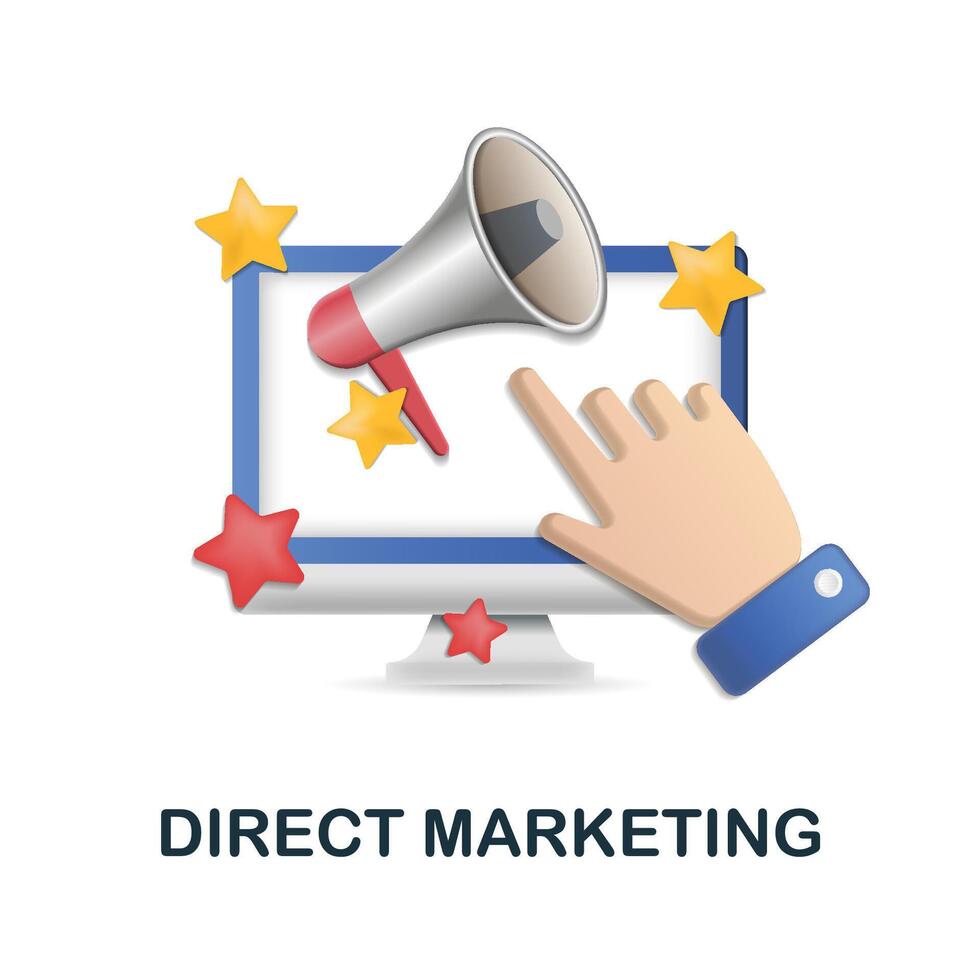 DIRECT MARKETING