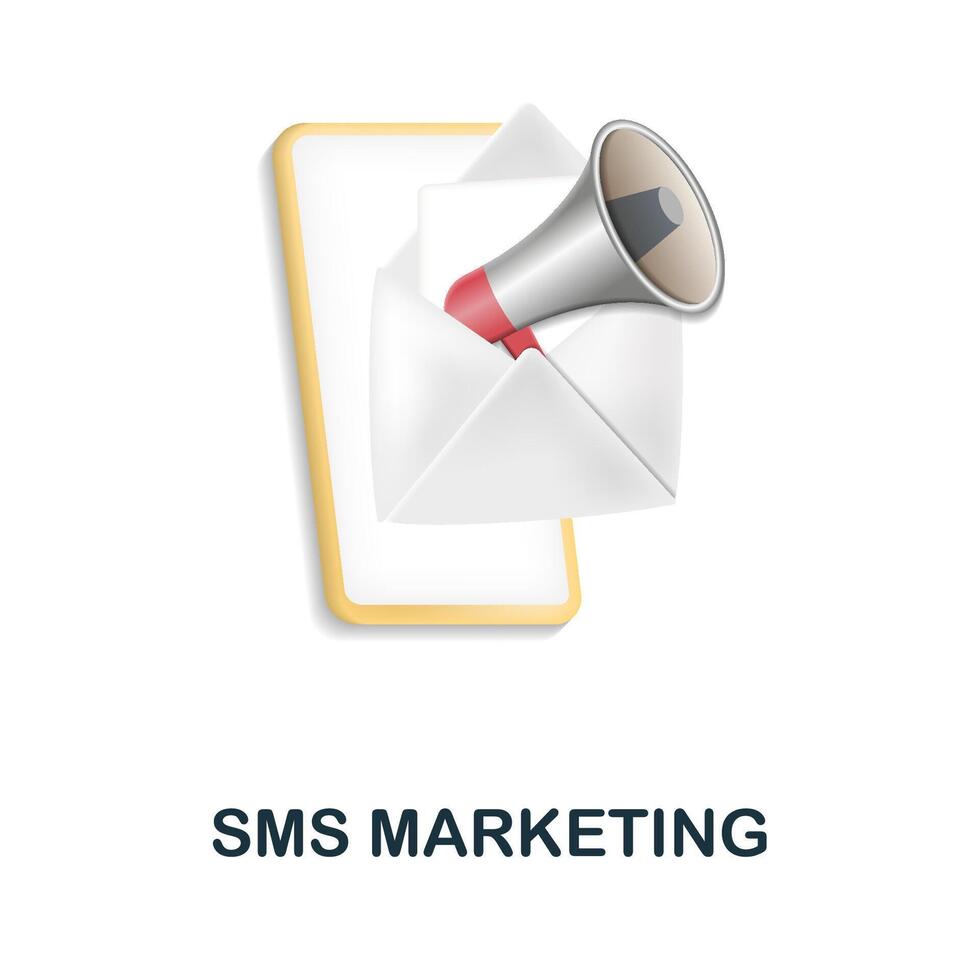 SMS MARKETING