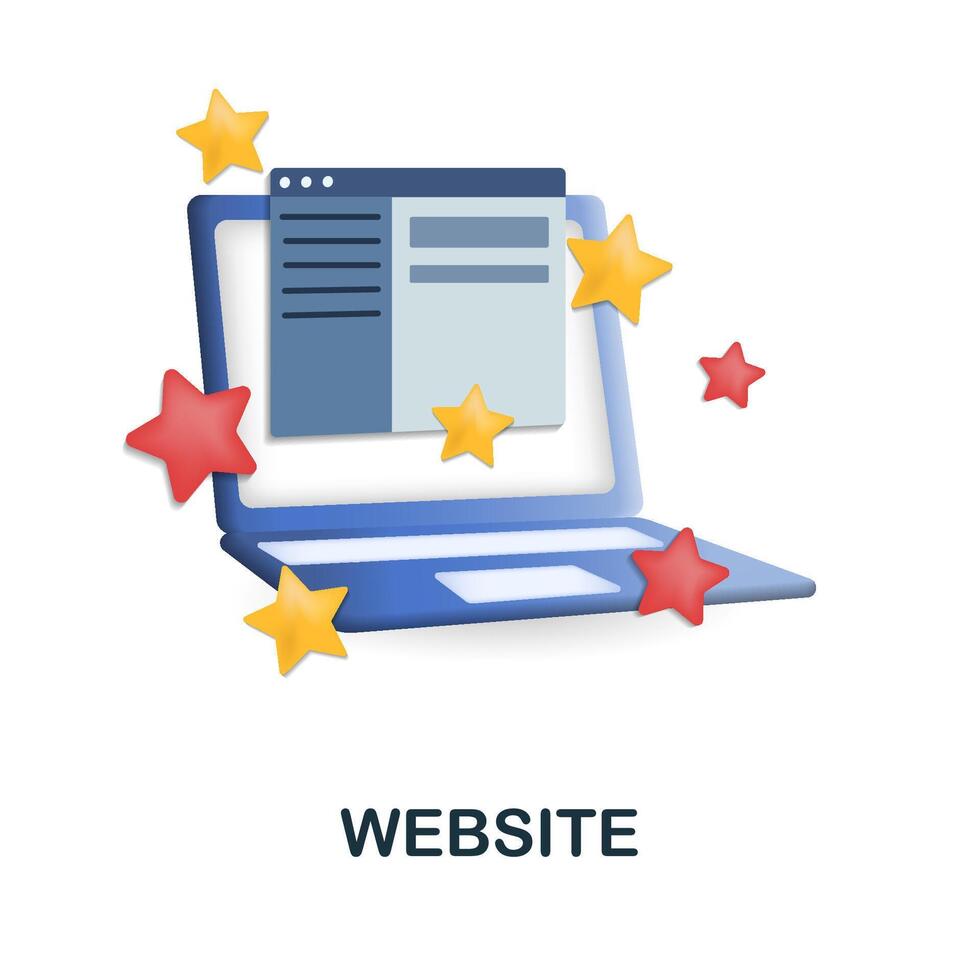 WEBSITE