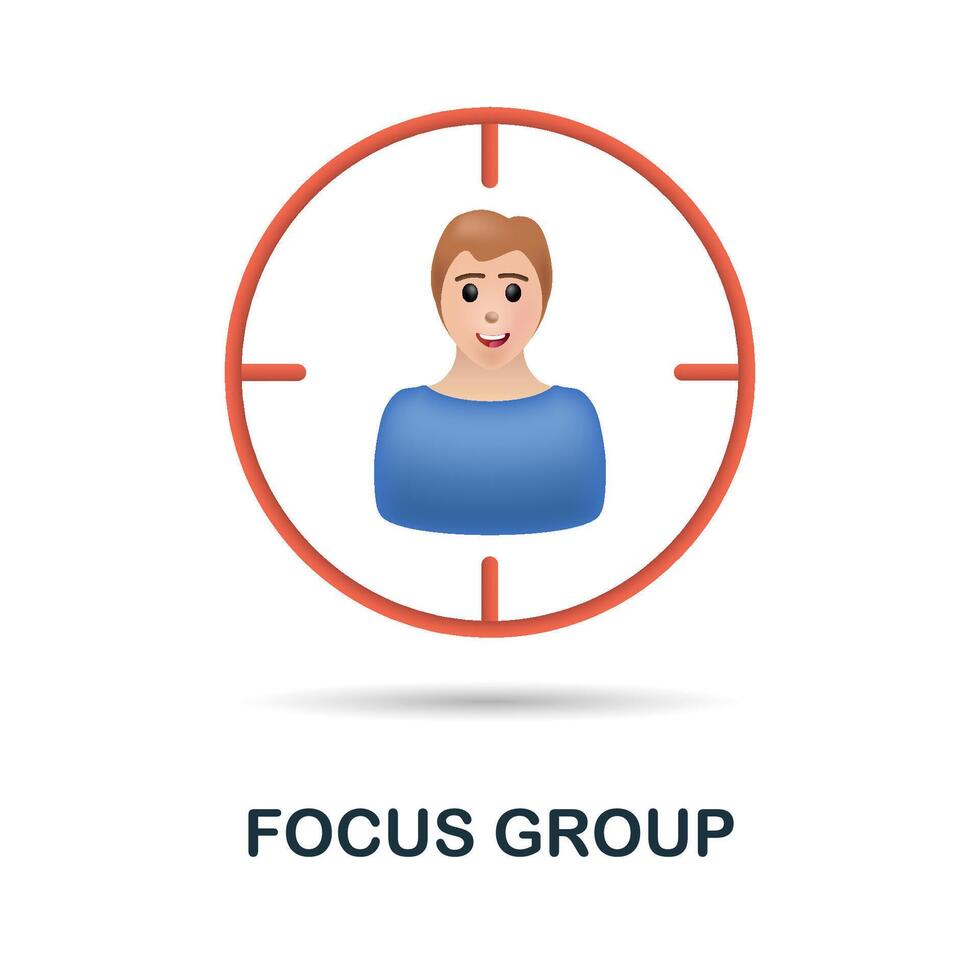 FOCUS GROUP