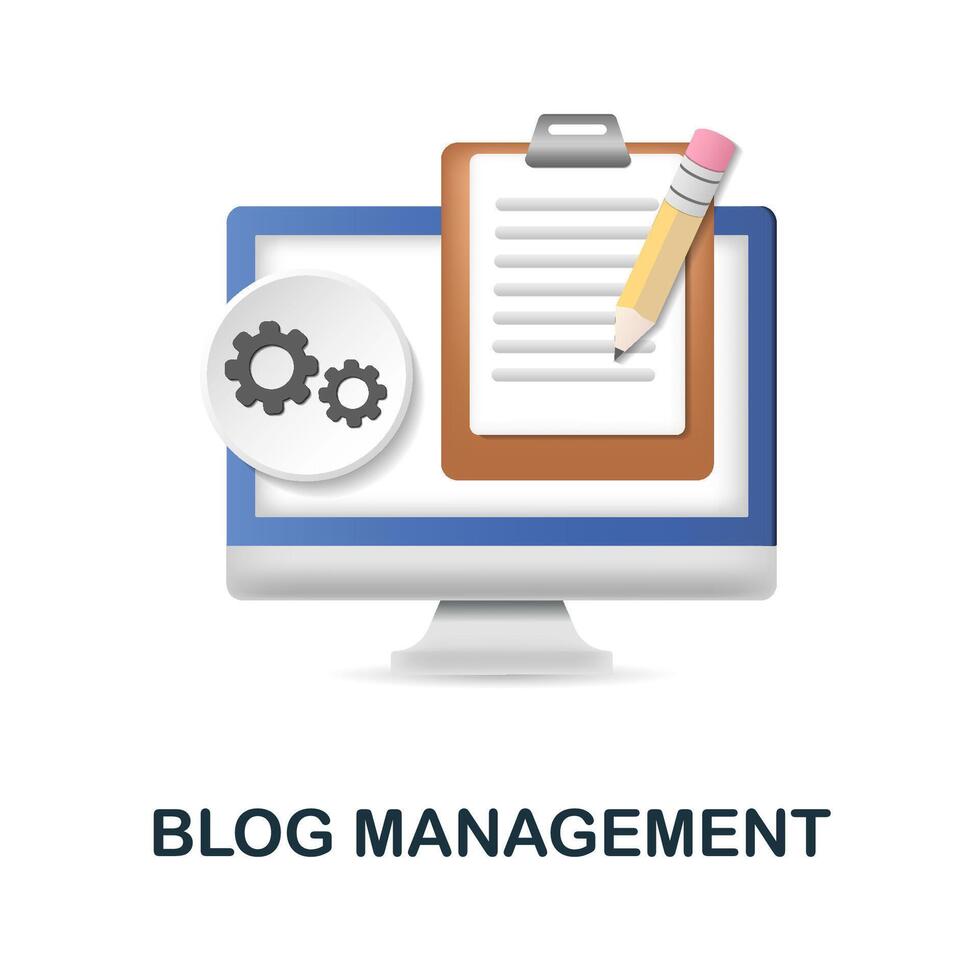 BLOG MANAGEMENT