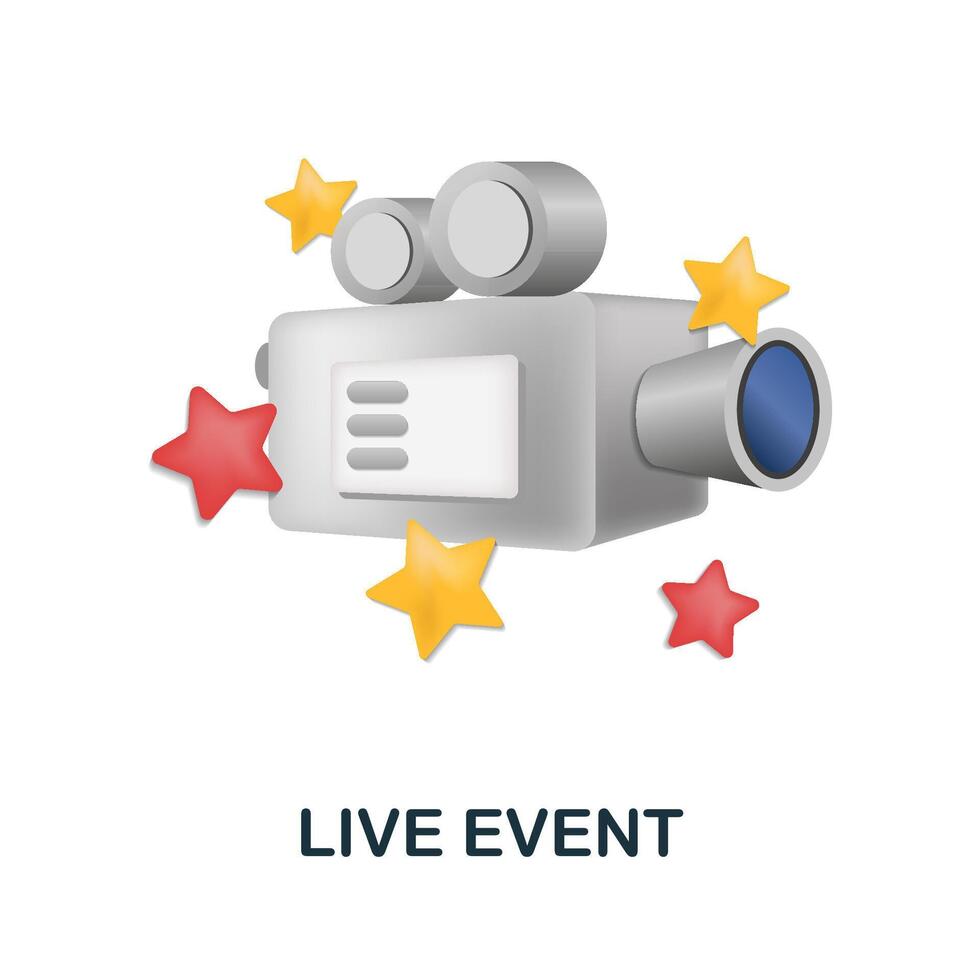 LIVE EVENT