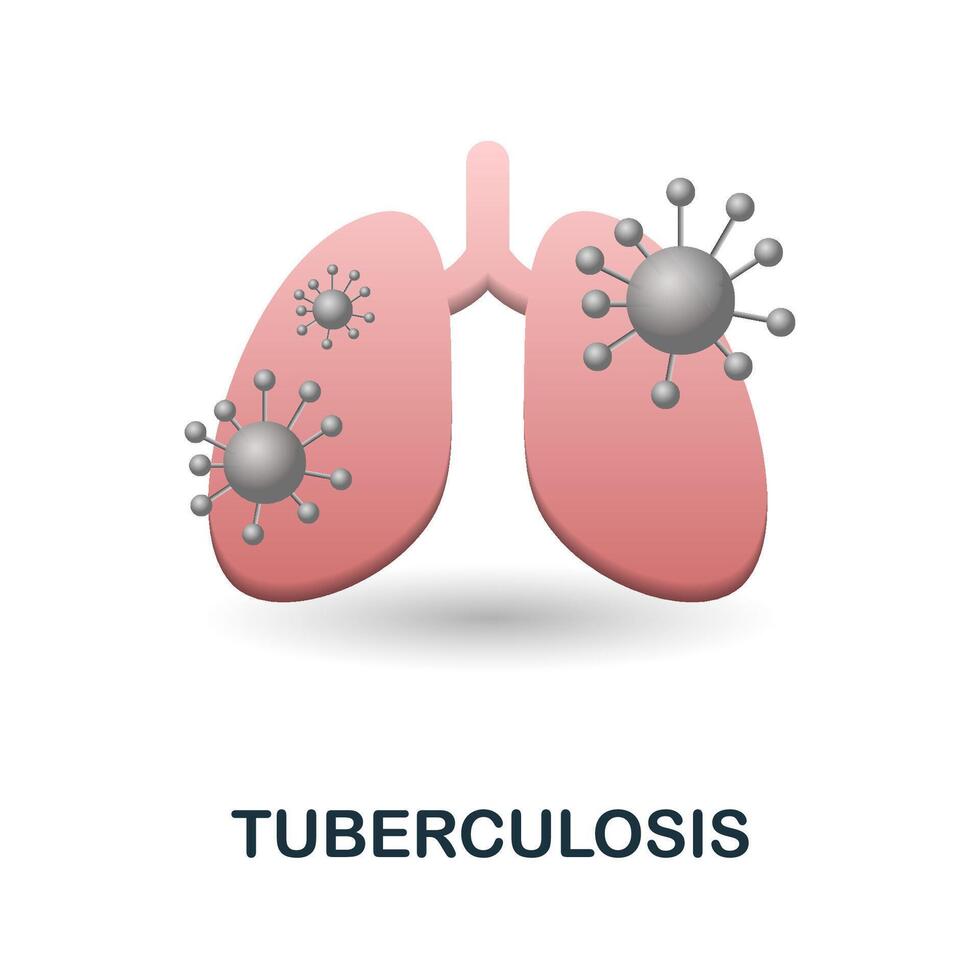 TUBERCULOSIS