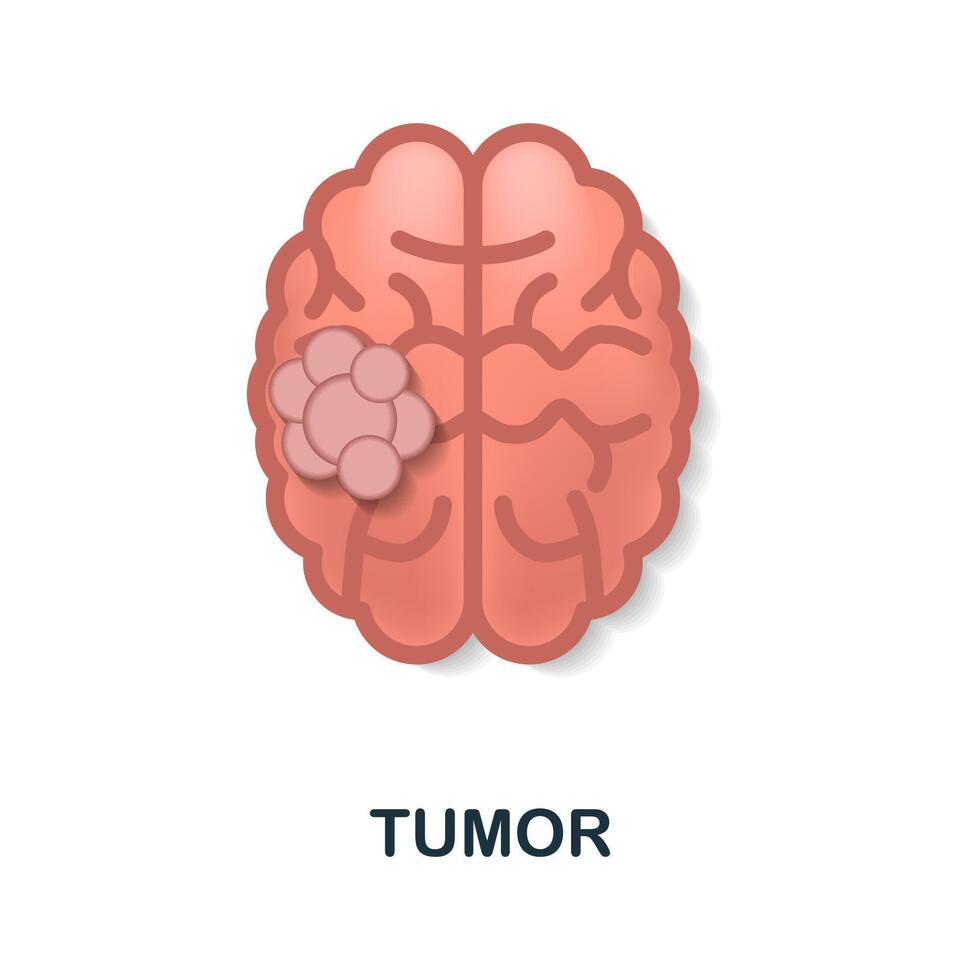 TUMOR