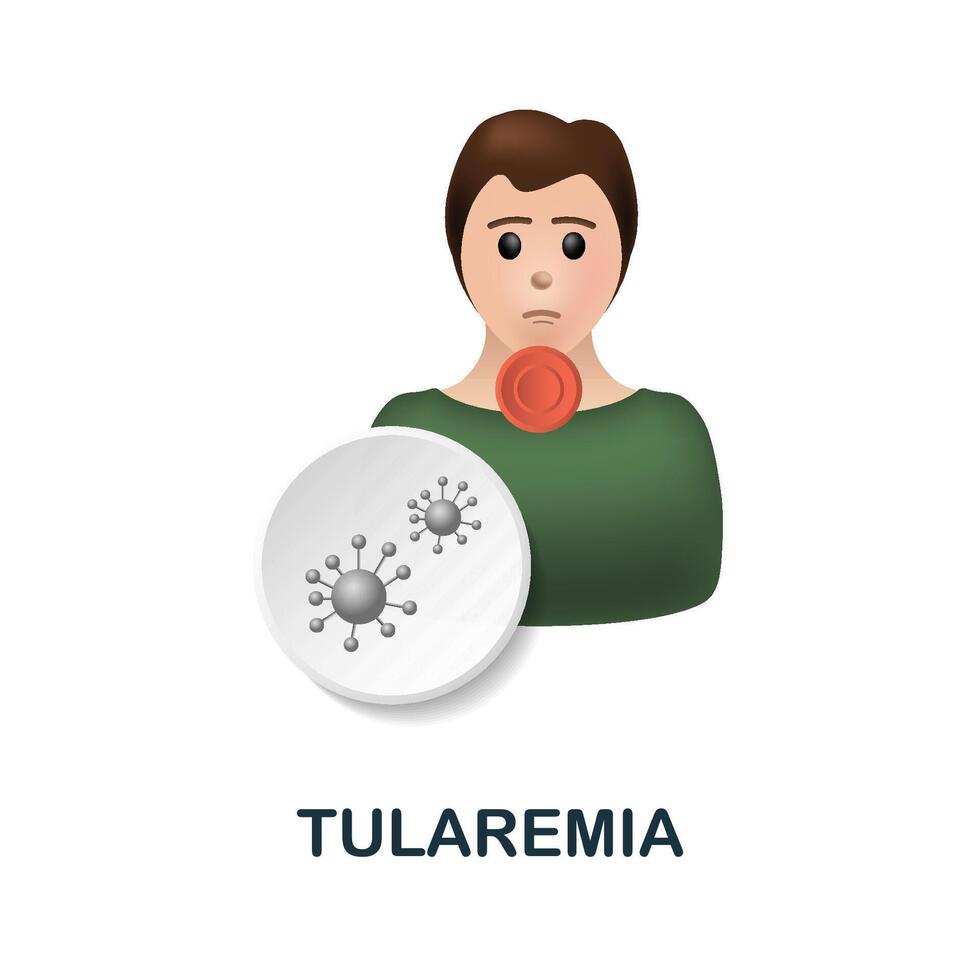 TULAREMIA