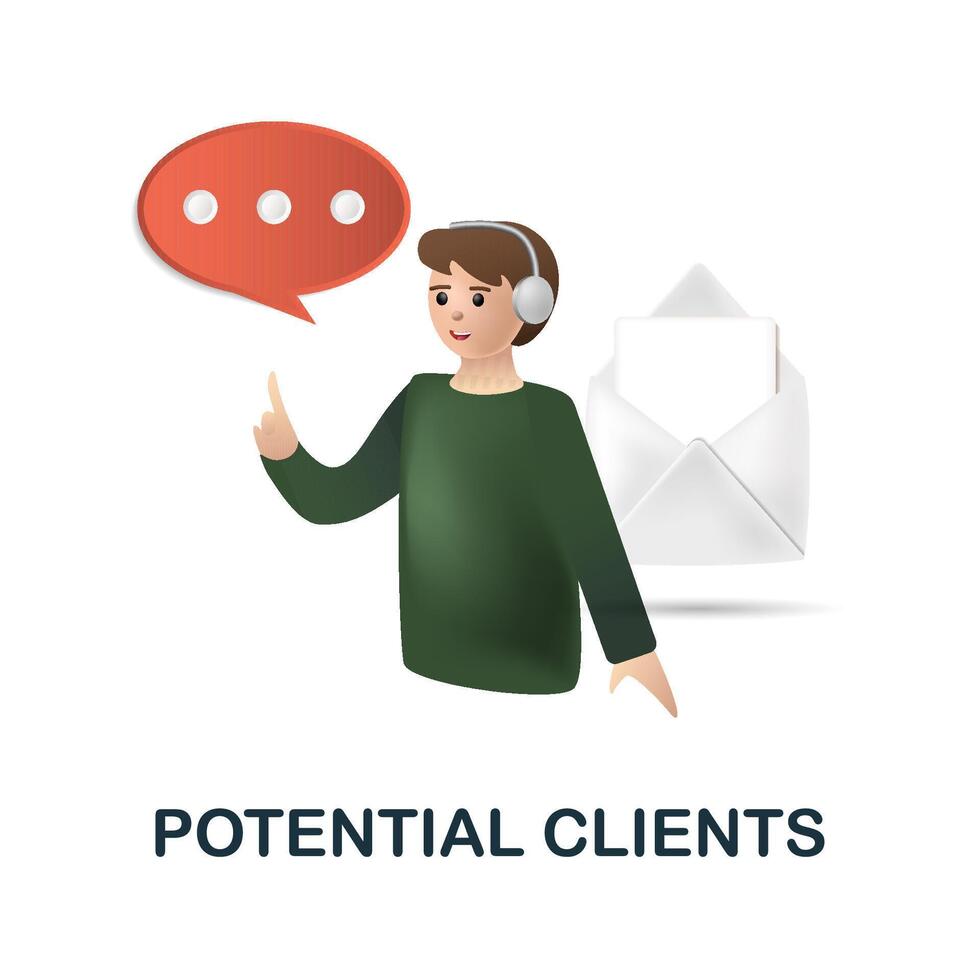 POTENTIAL CLIENTS