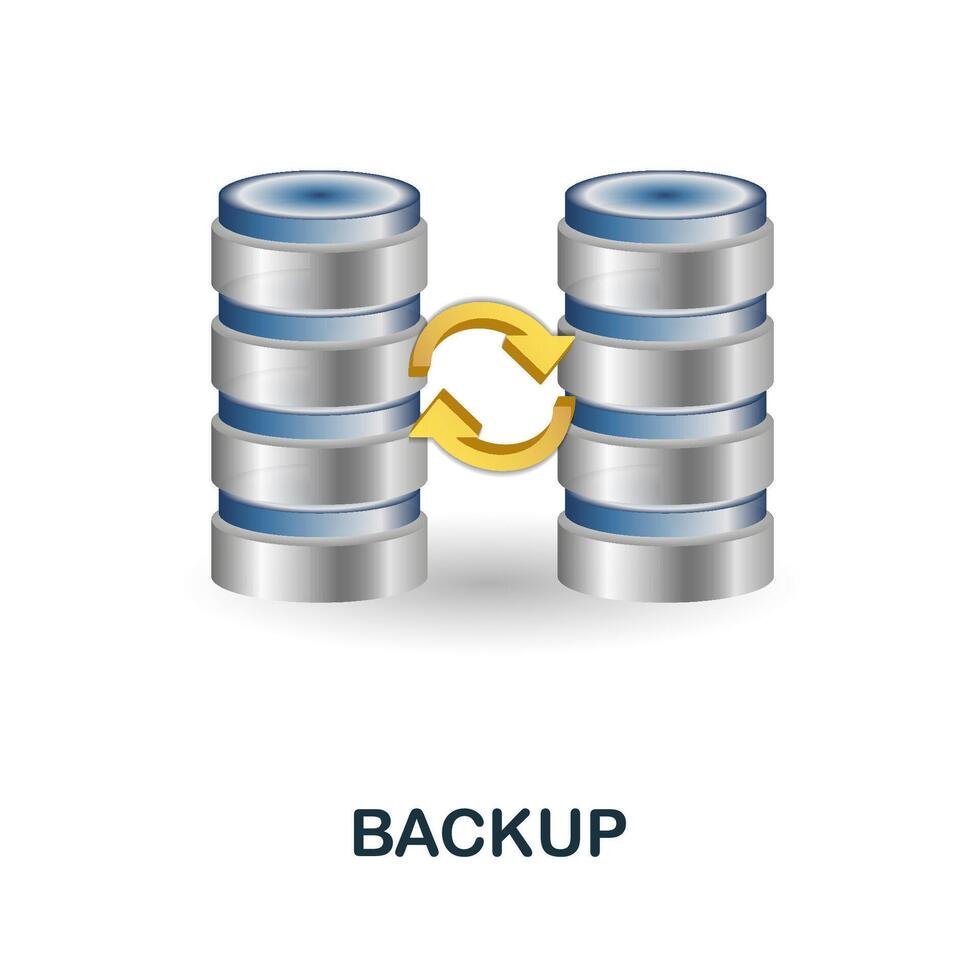 BACKUP