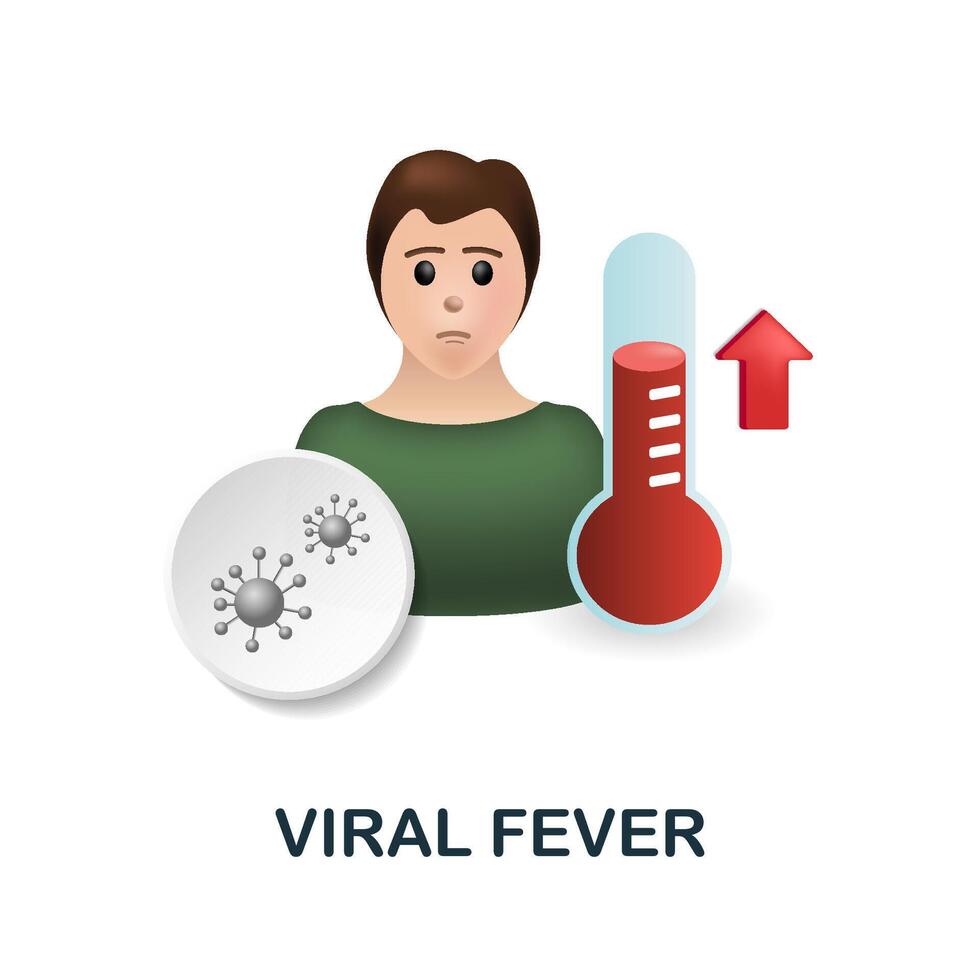 VIRAL FEVER