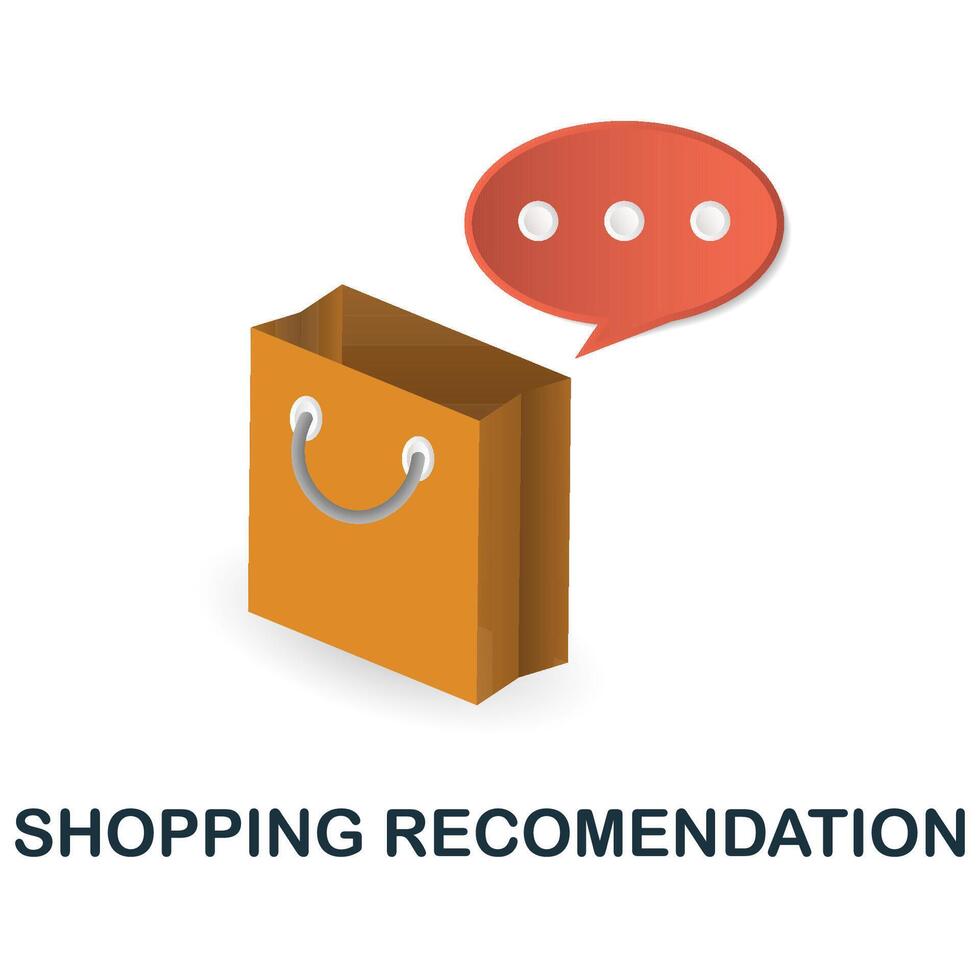 SHOPPING RECOMENDATION