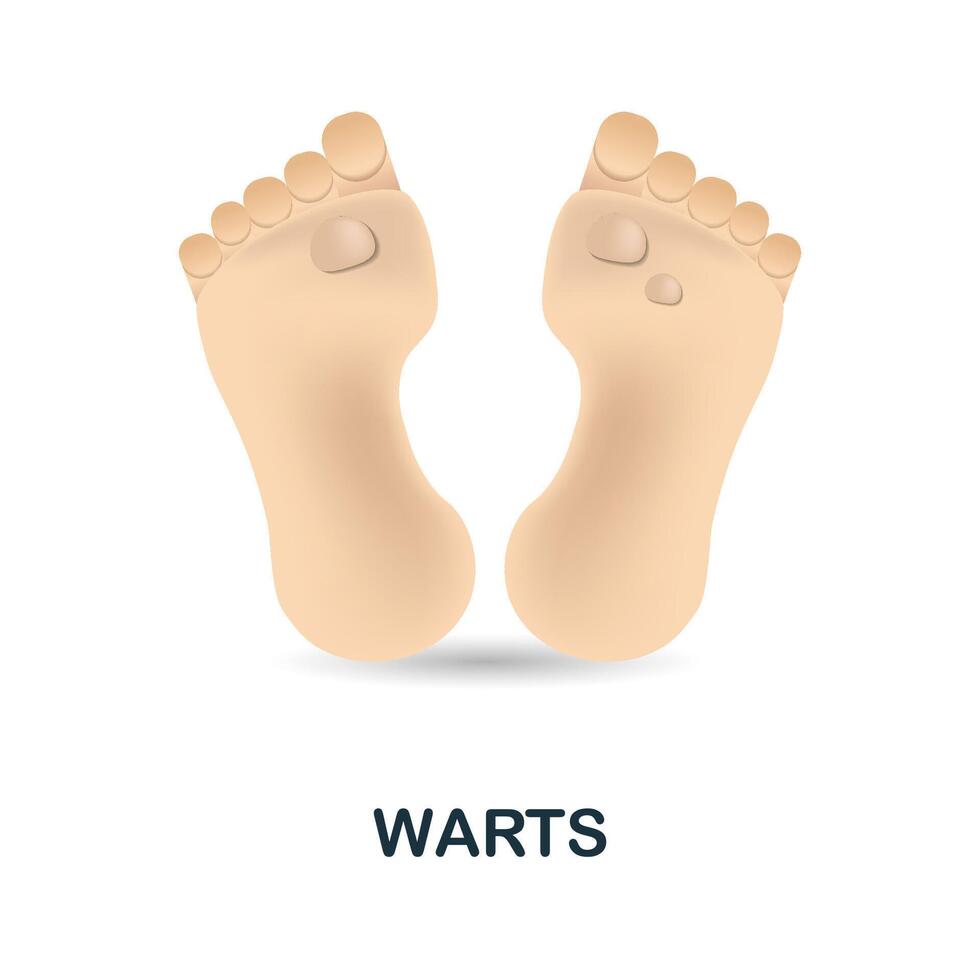 WARTS