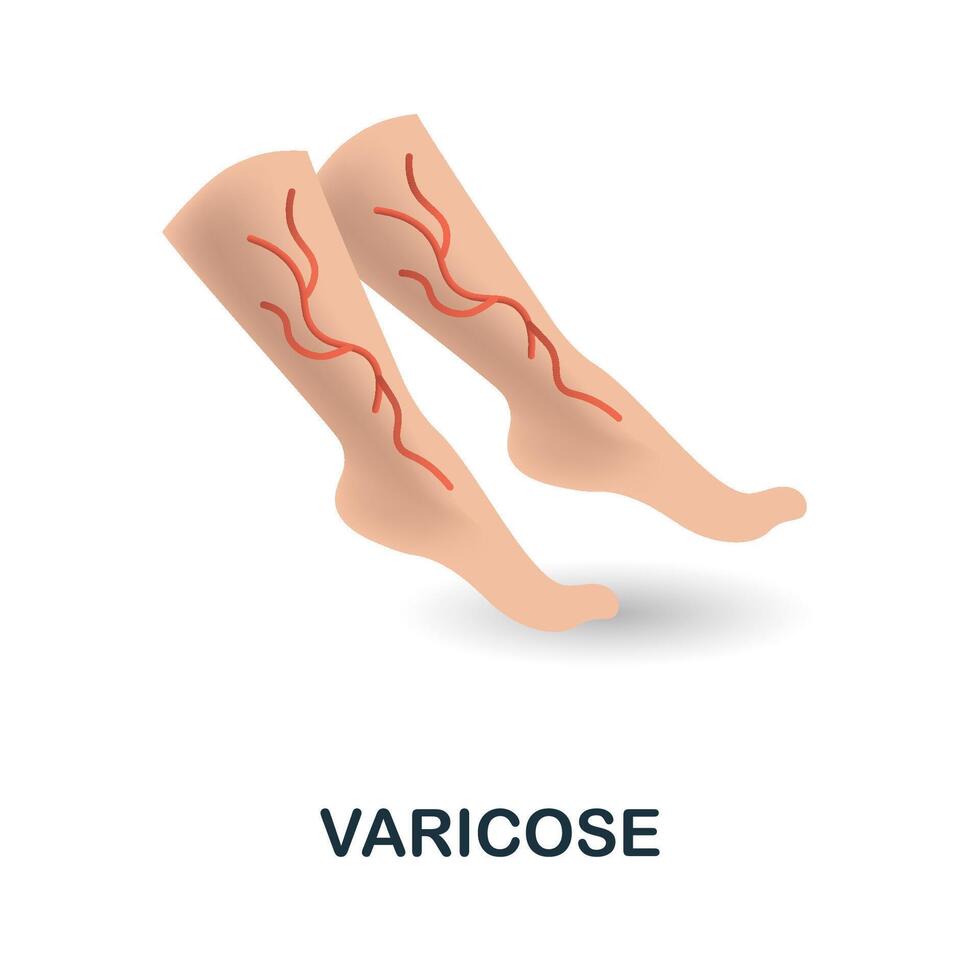 VARICOSE