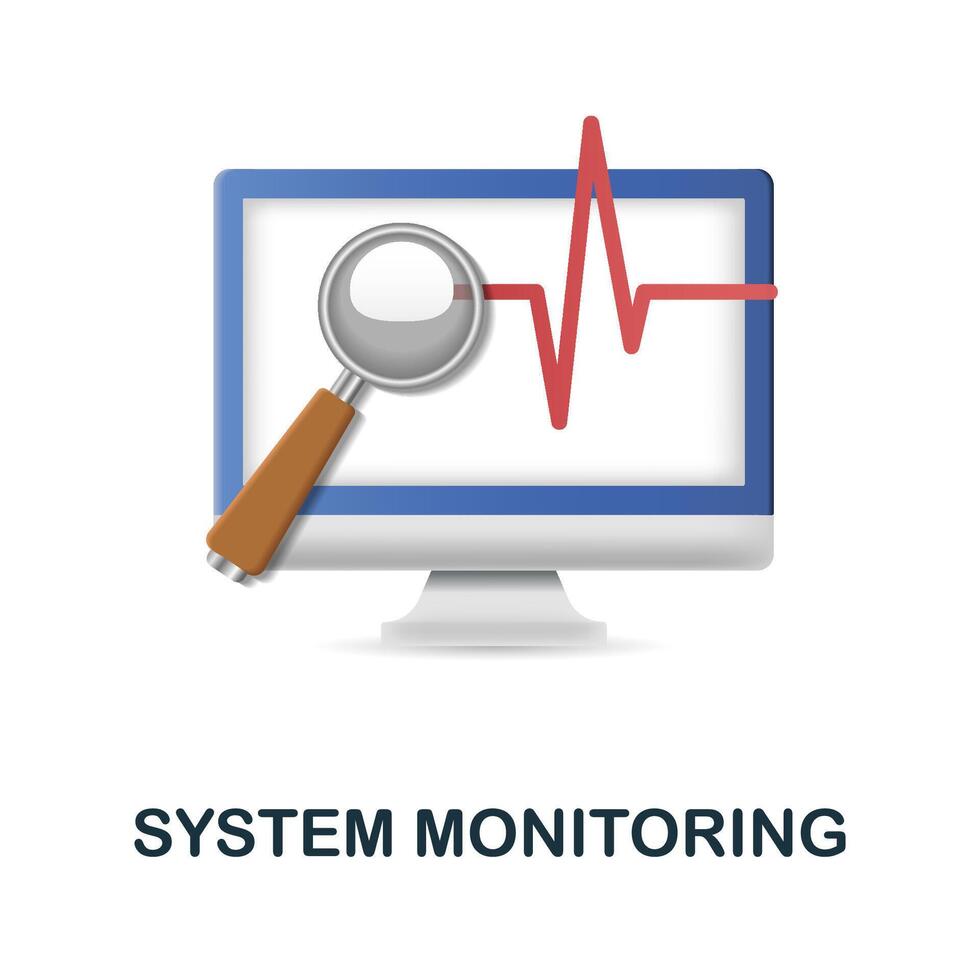 SYSTEM MONITORING