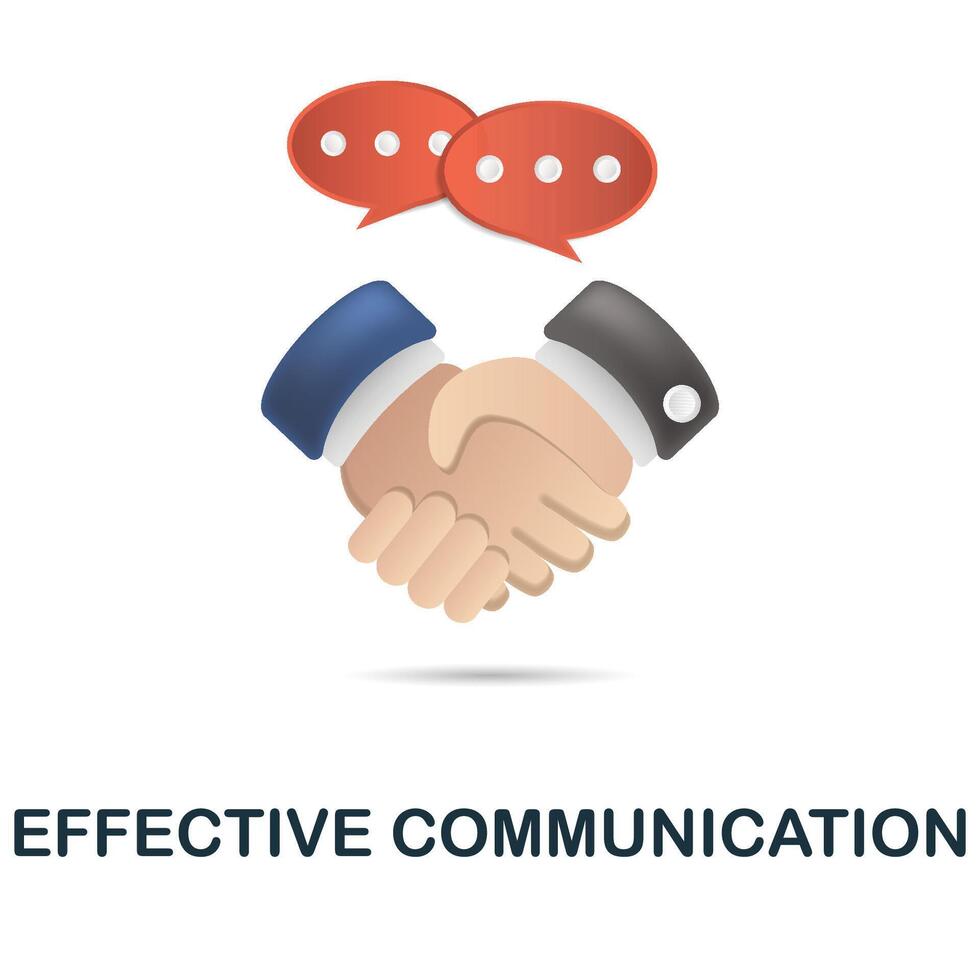 EFFECTIVE COMMUNICATION