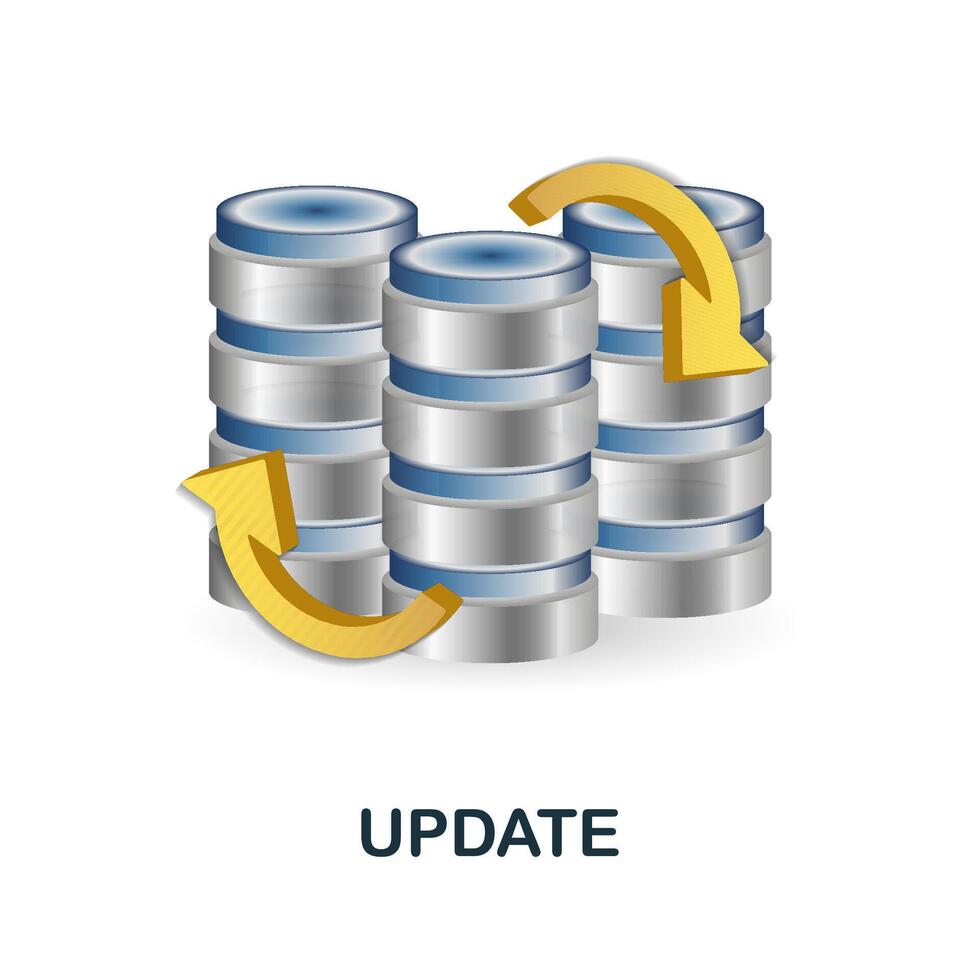 UPDATE