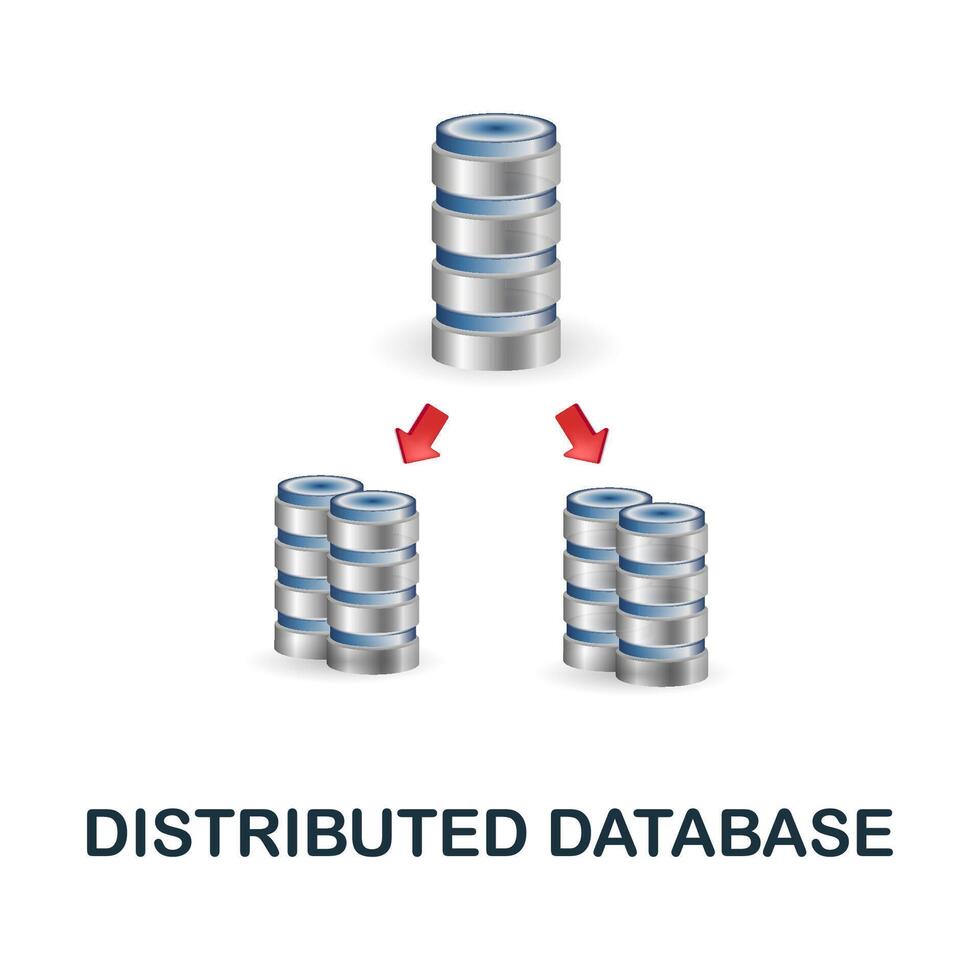 DISTRIBUTED DATABASE