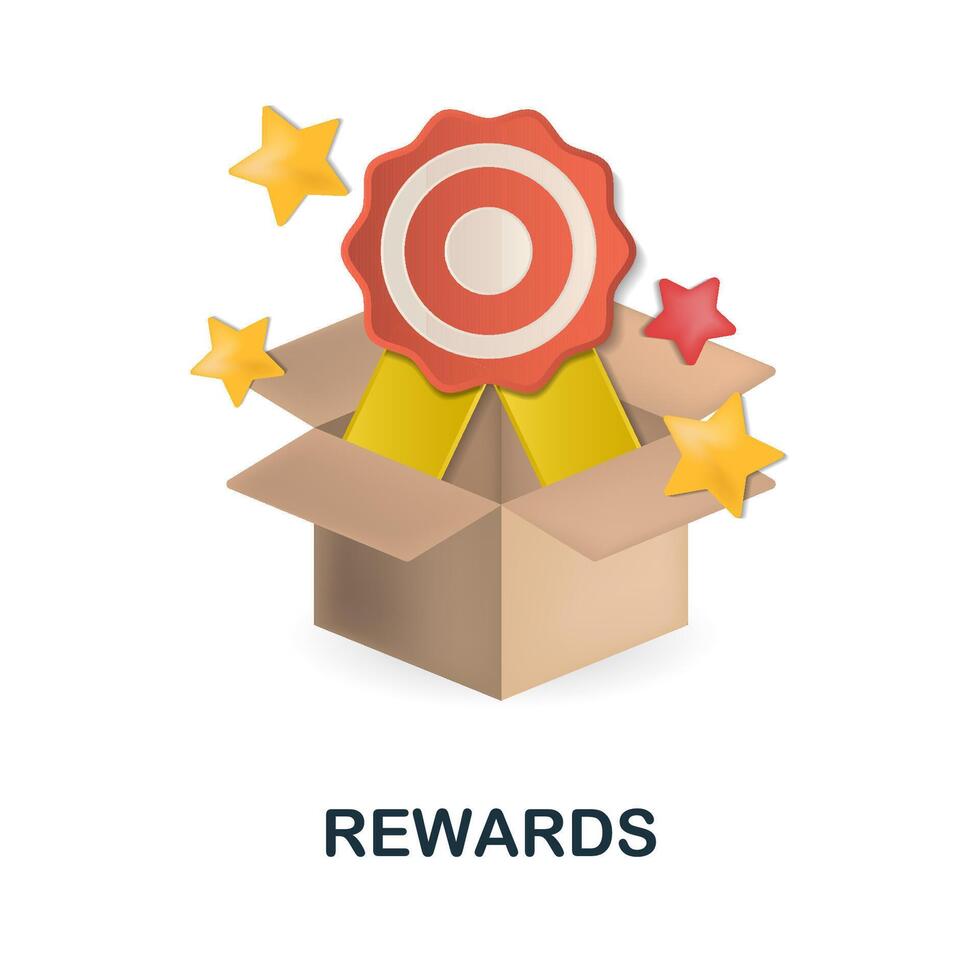 REWARDS