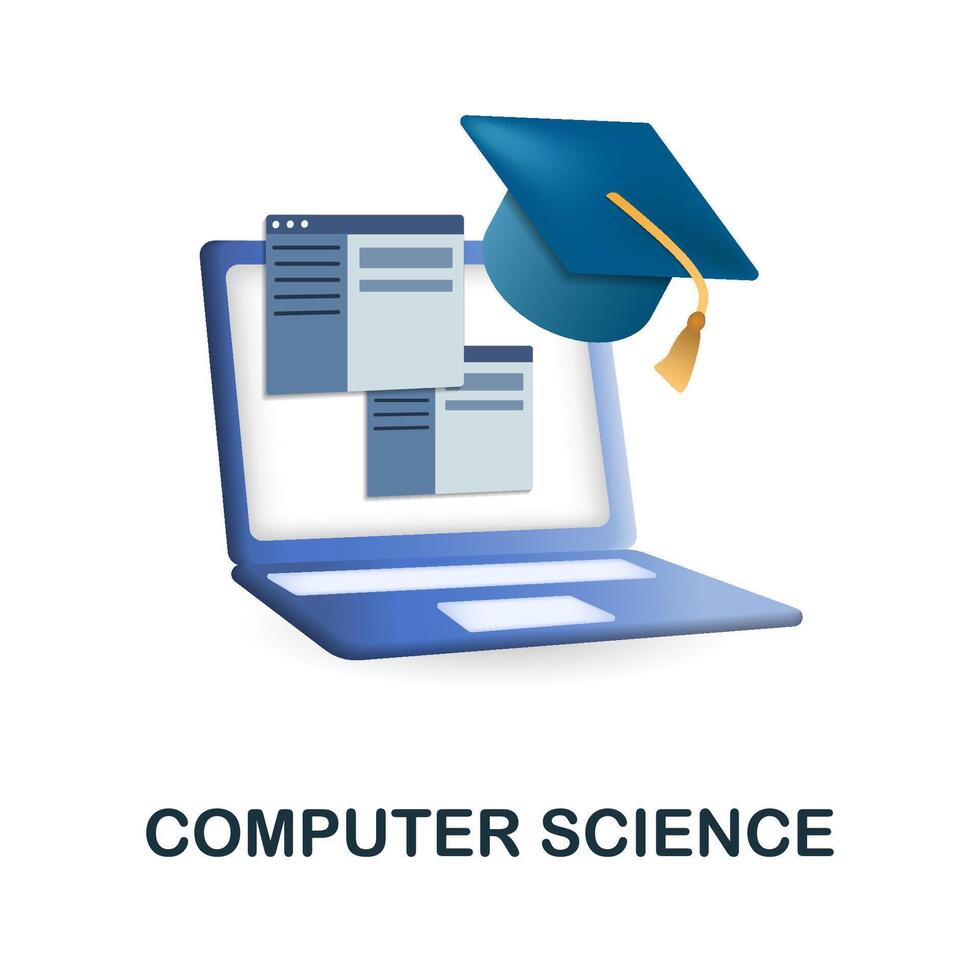 COMPUTER SCIENCE