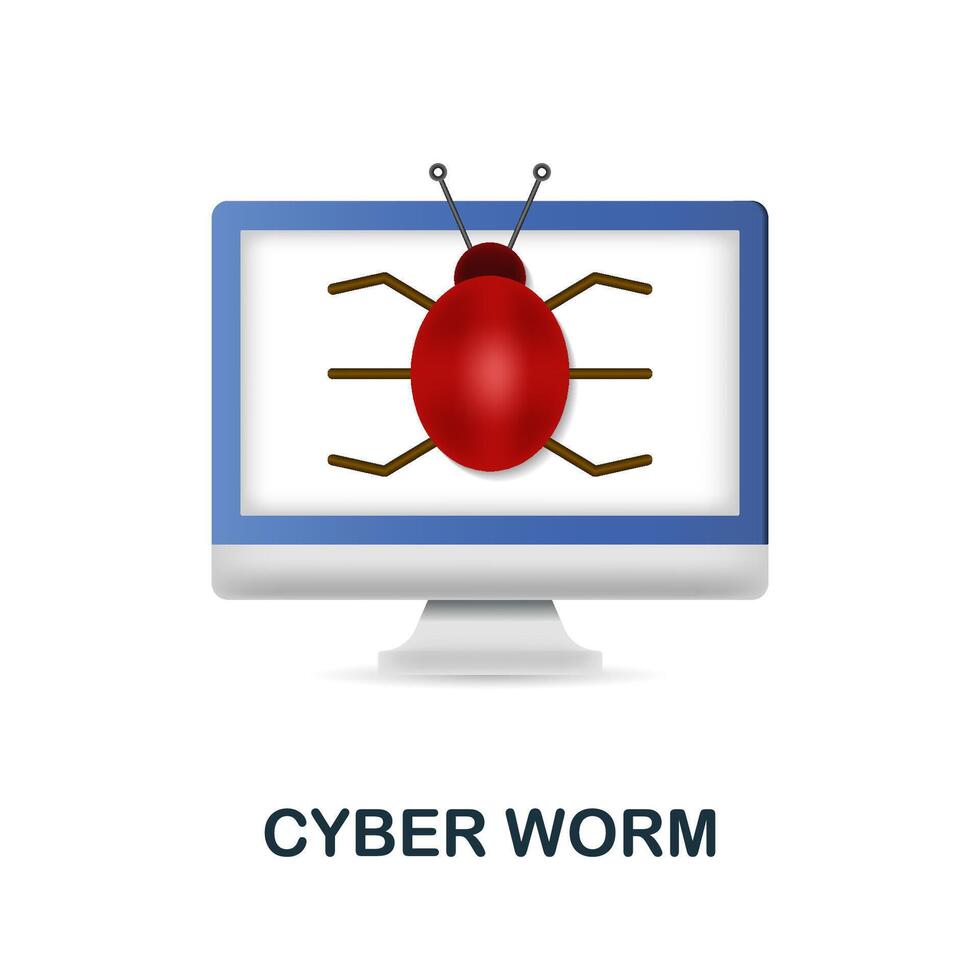 CYBER WORM