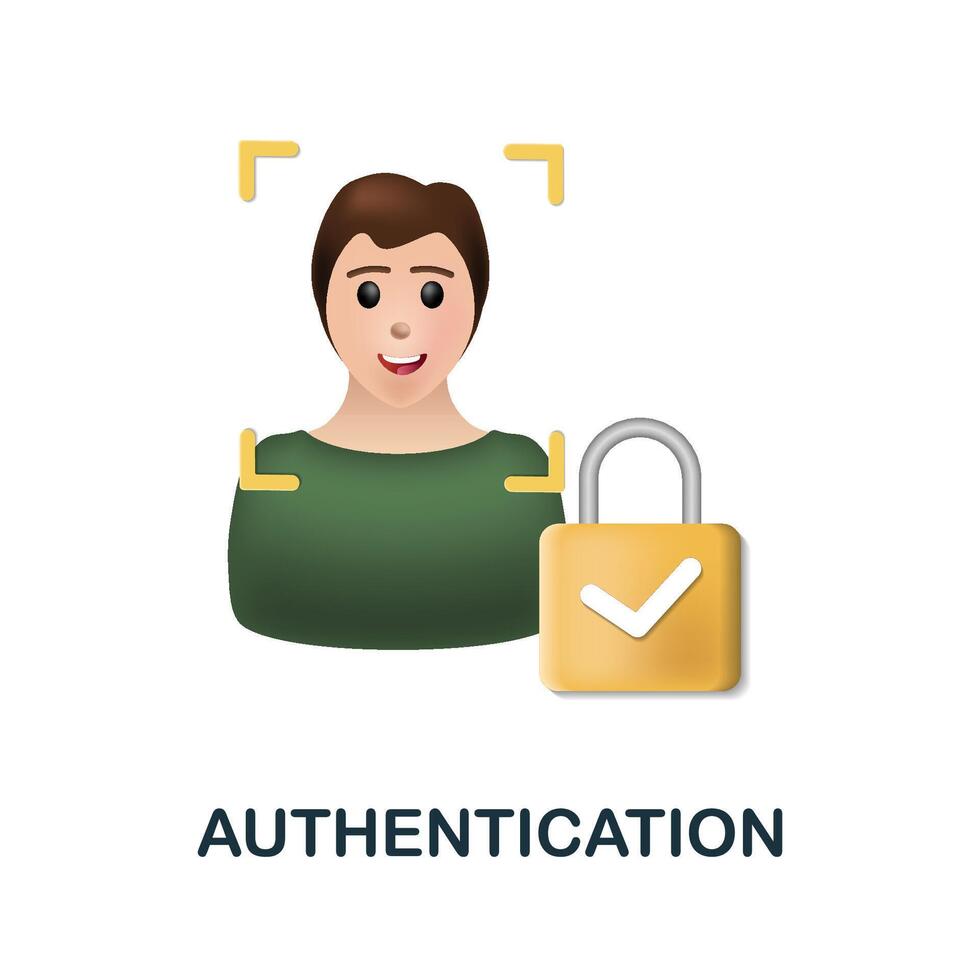 AUTHENTICATION