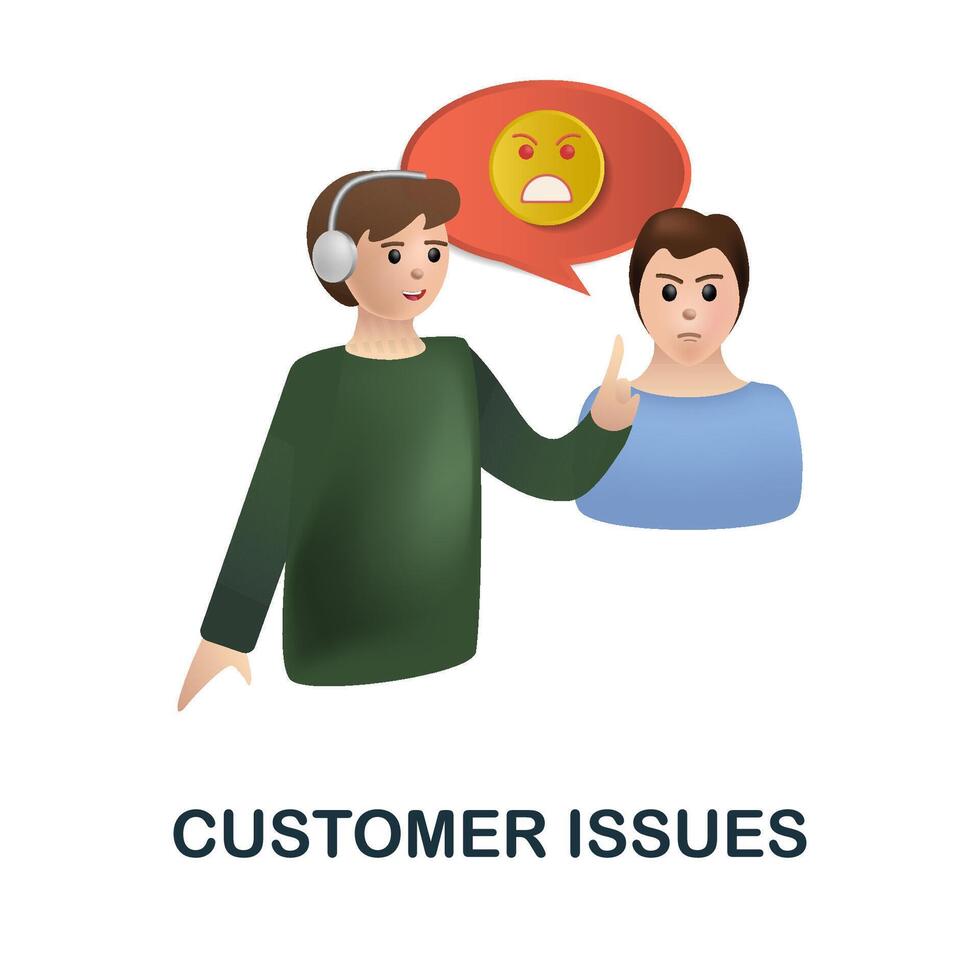 CUSTOMER ISSUES