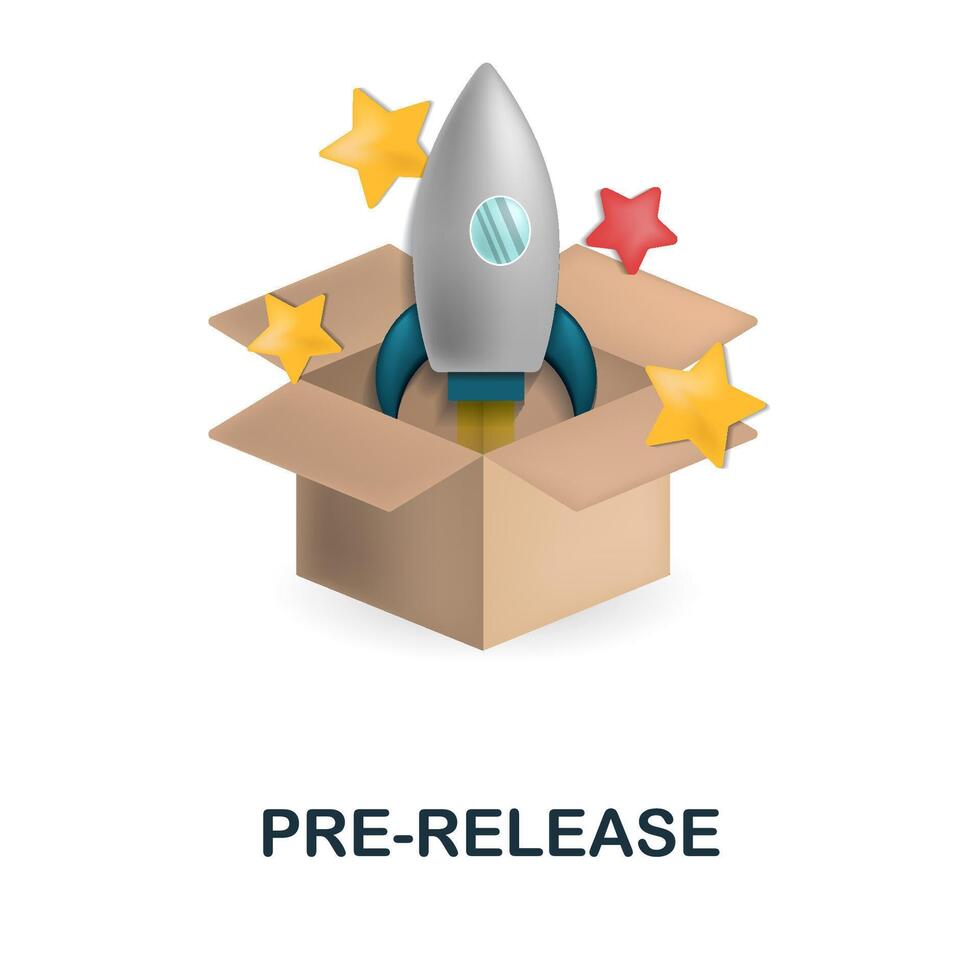 PRE-RELEASE