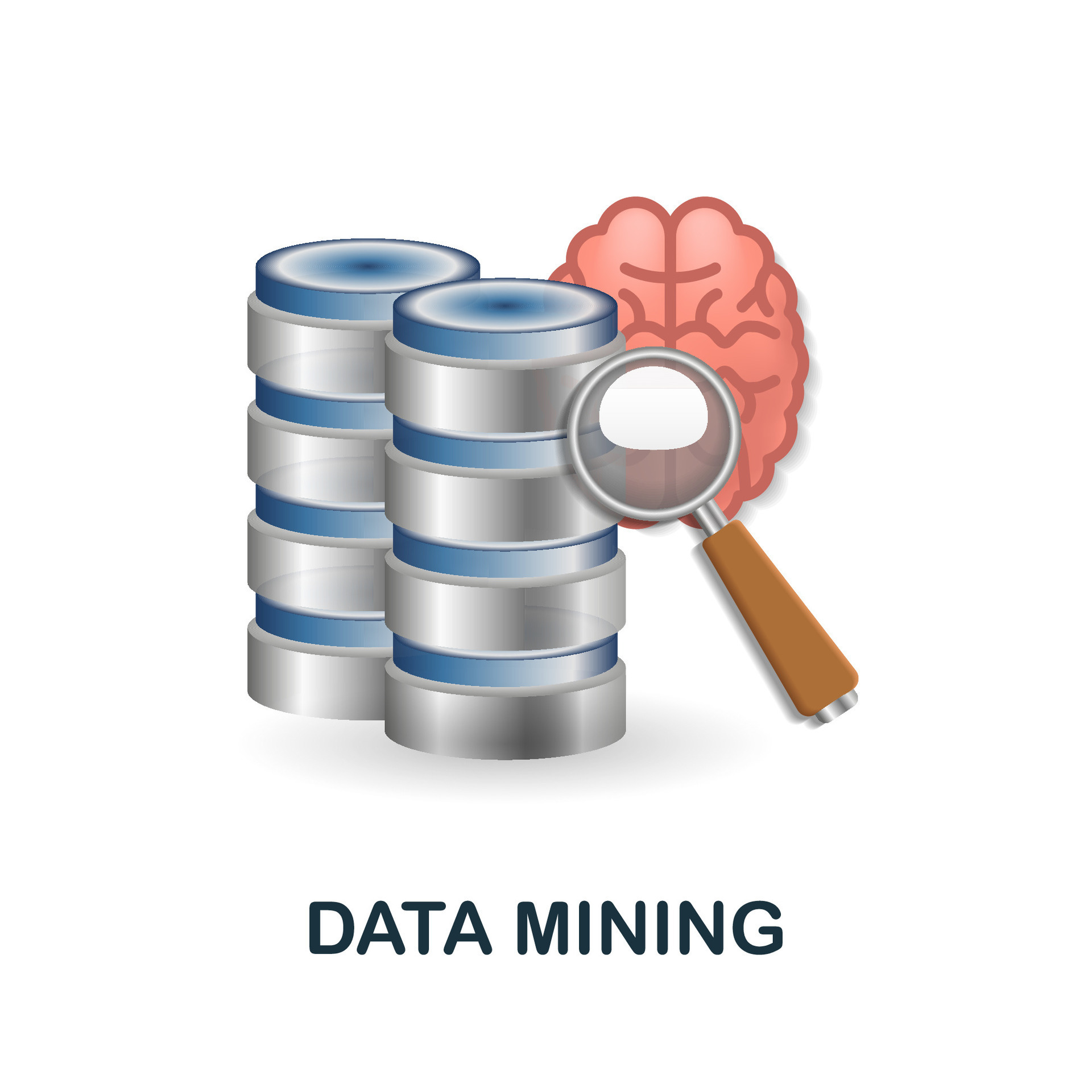 DATA MINING