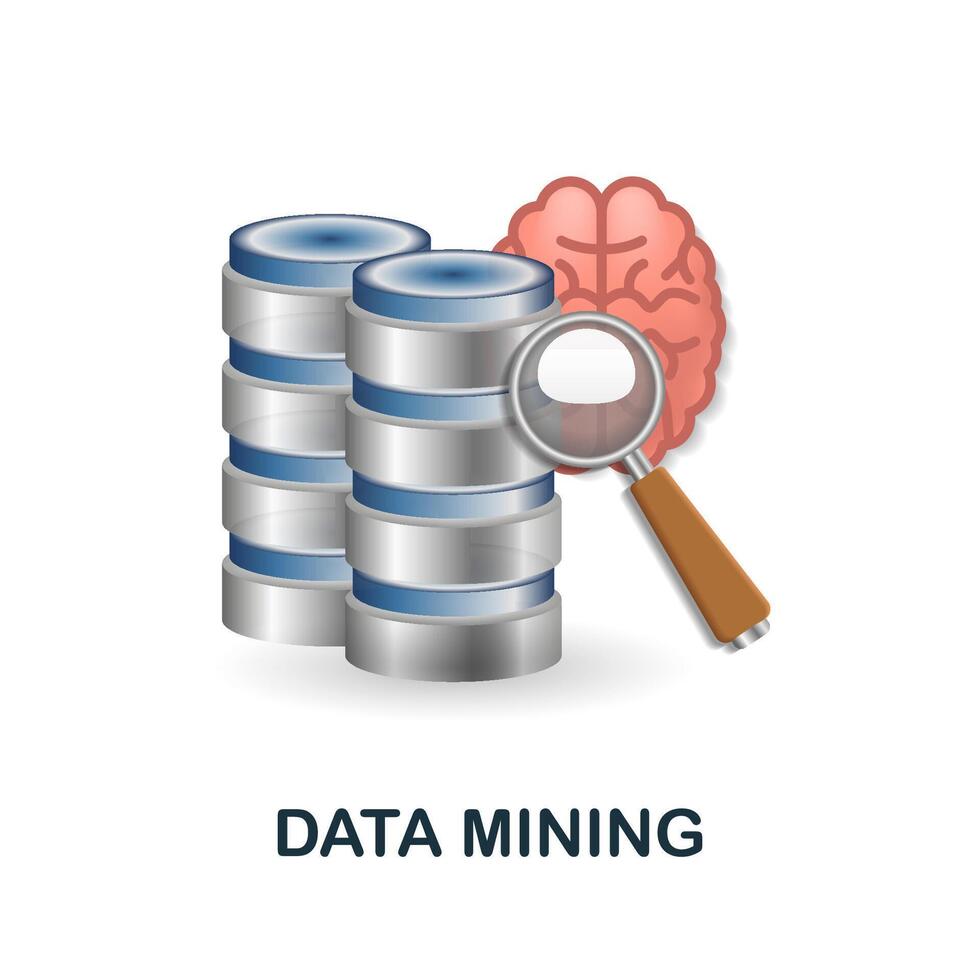 DATA MINING