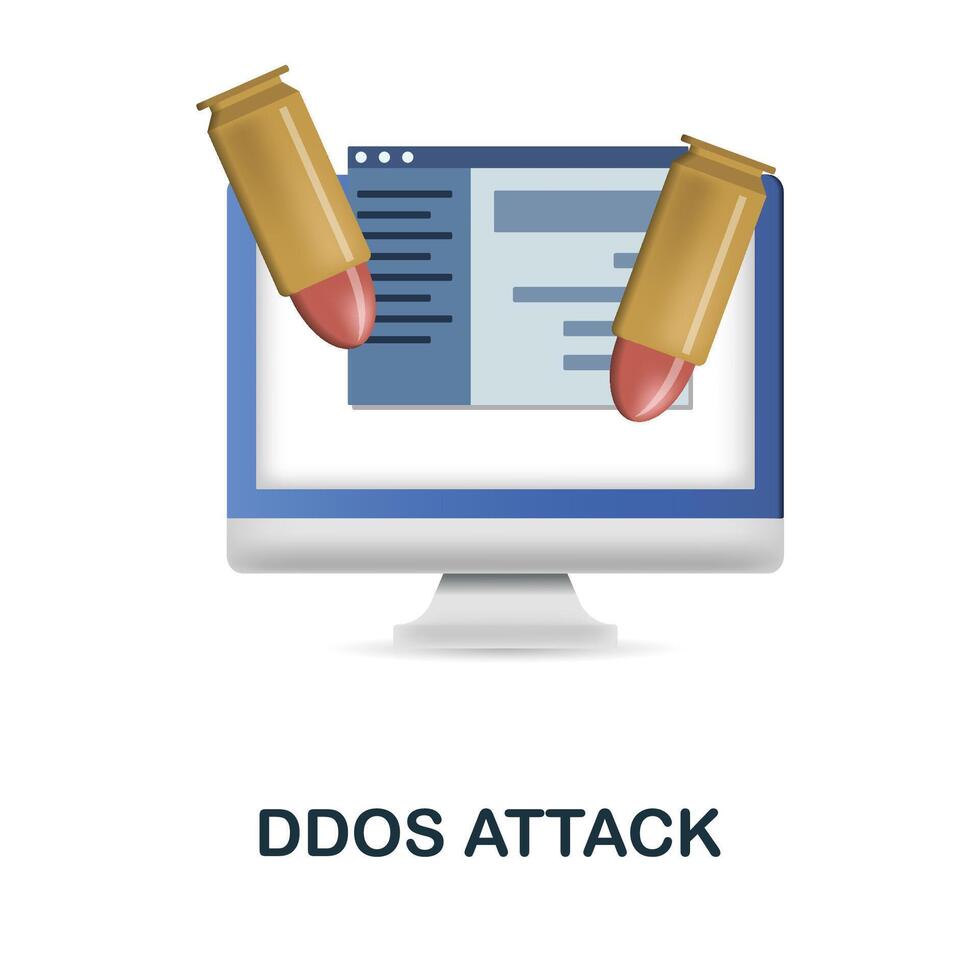 DDOS ATTACK