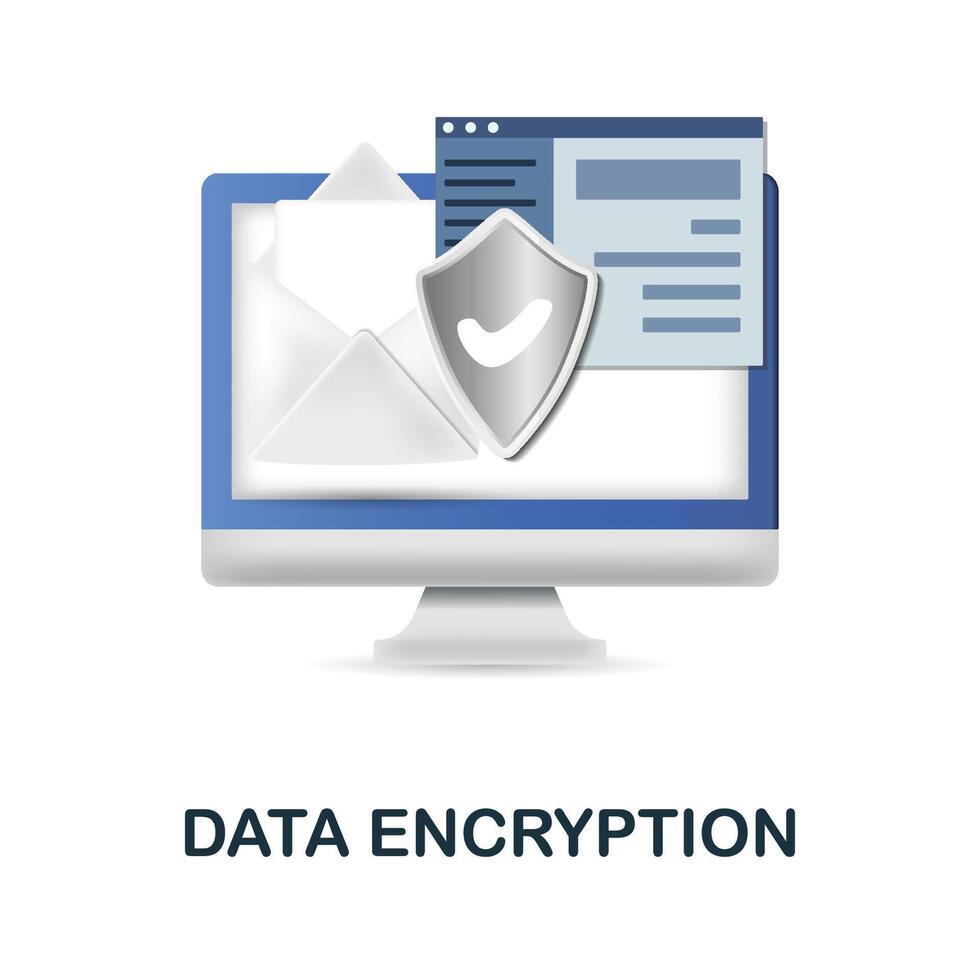 DATA ENCRYPTION