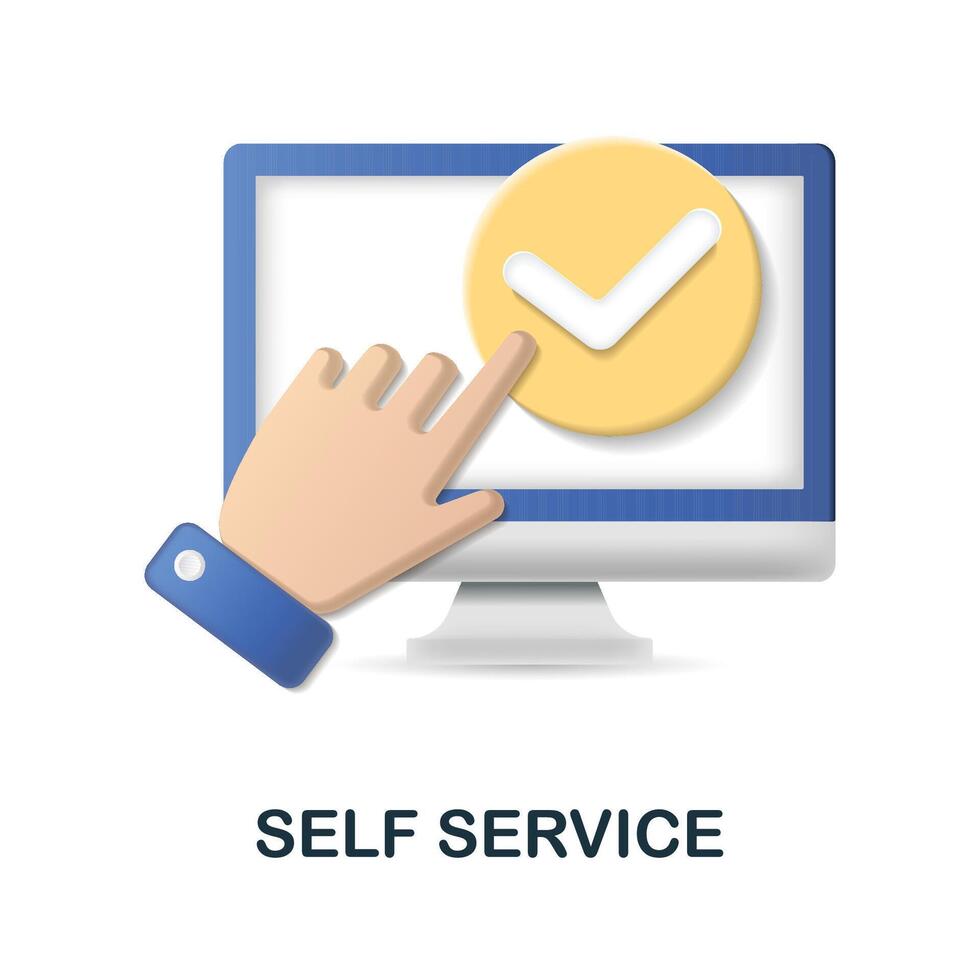 SELF SERVICE