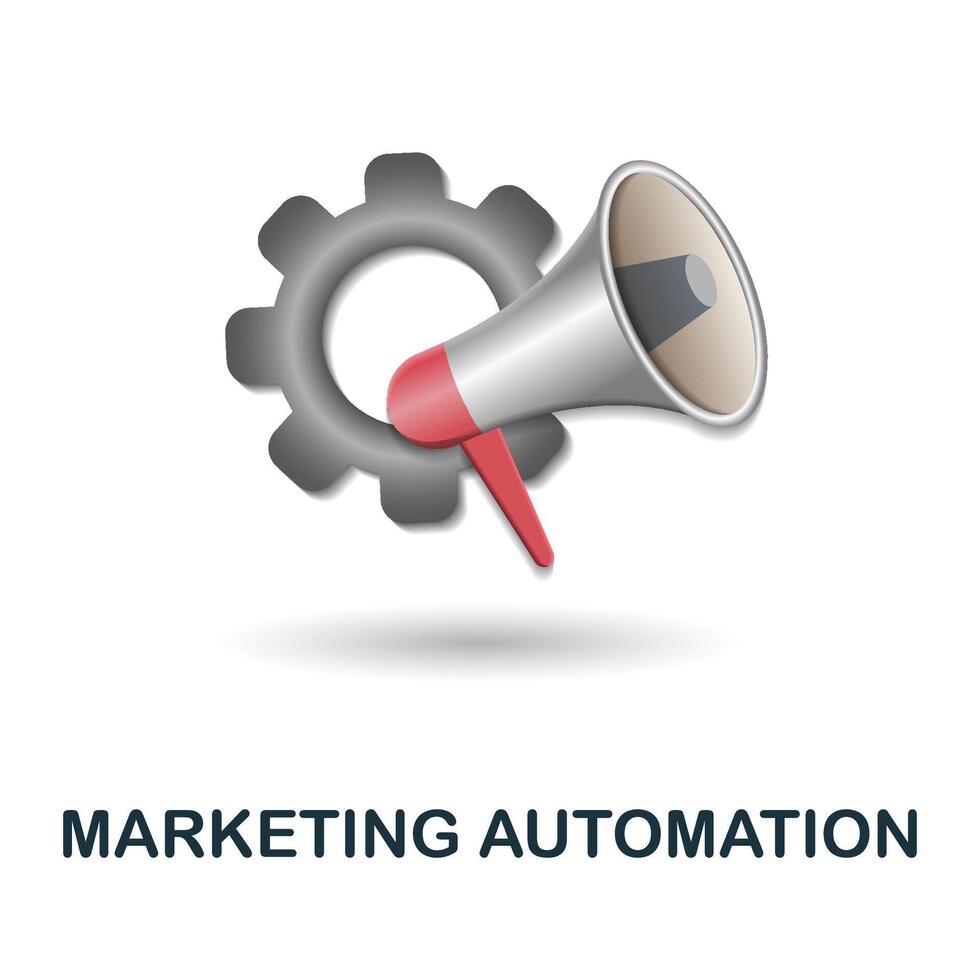 MARKETING AUTOMATION