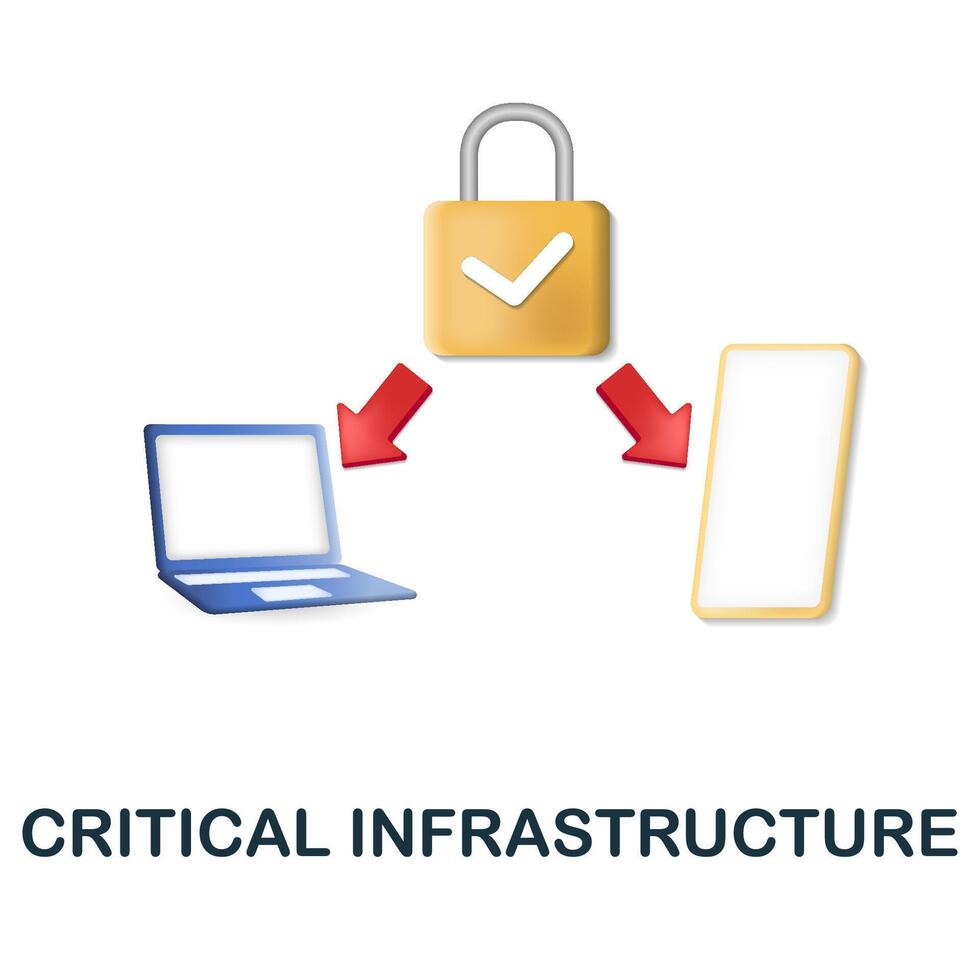 CRITICAL INFRASTRUCTURE