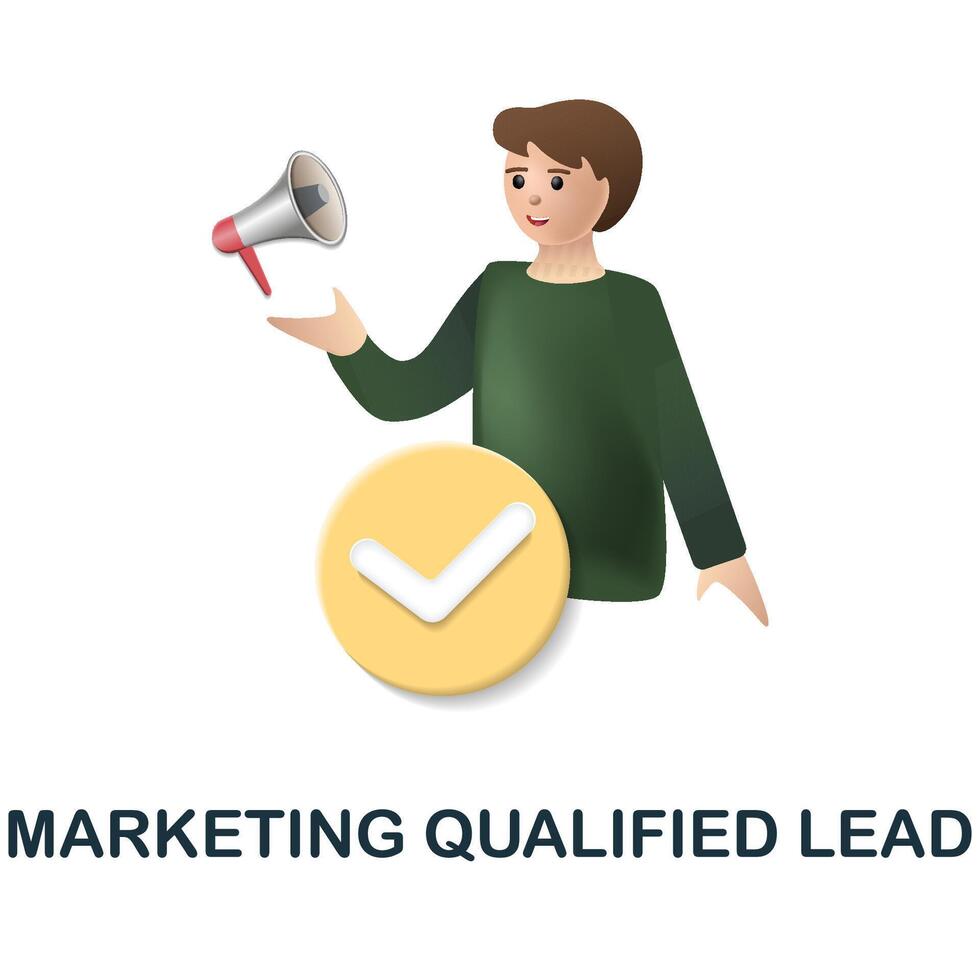 MARKETING QUALIFIED LEAD