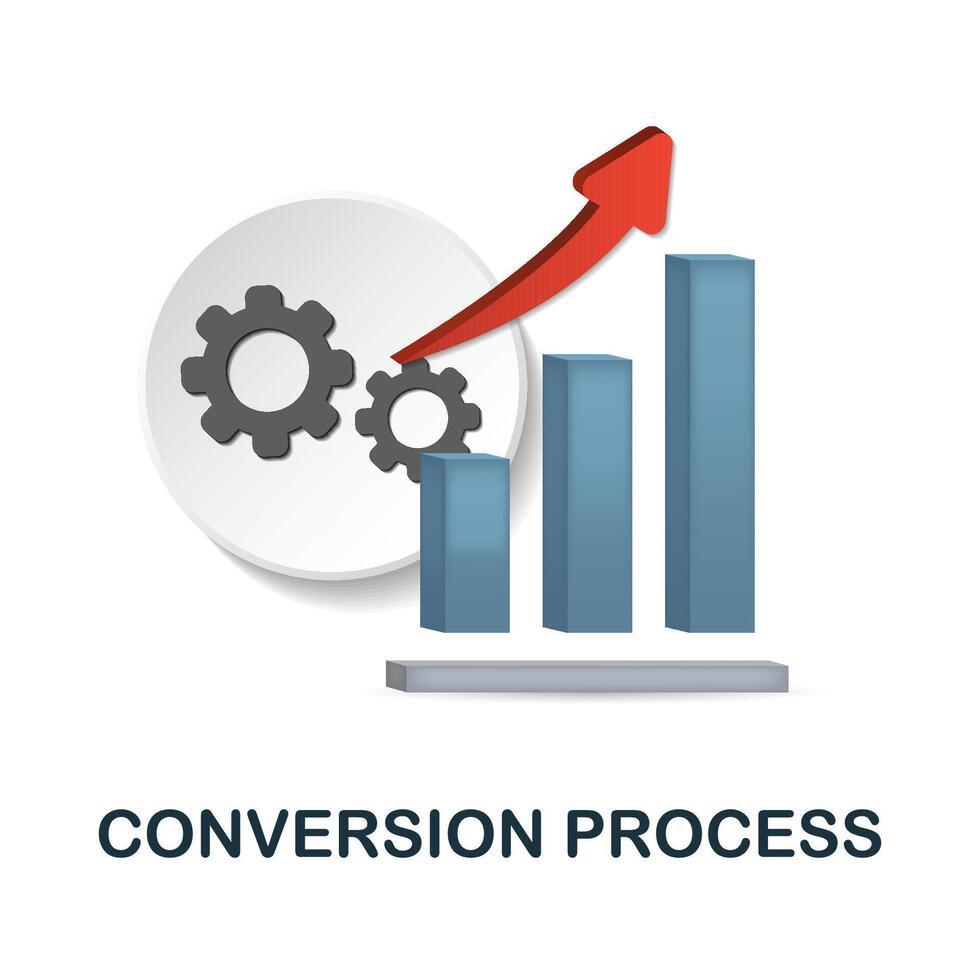 CONVERSION PROCESS