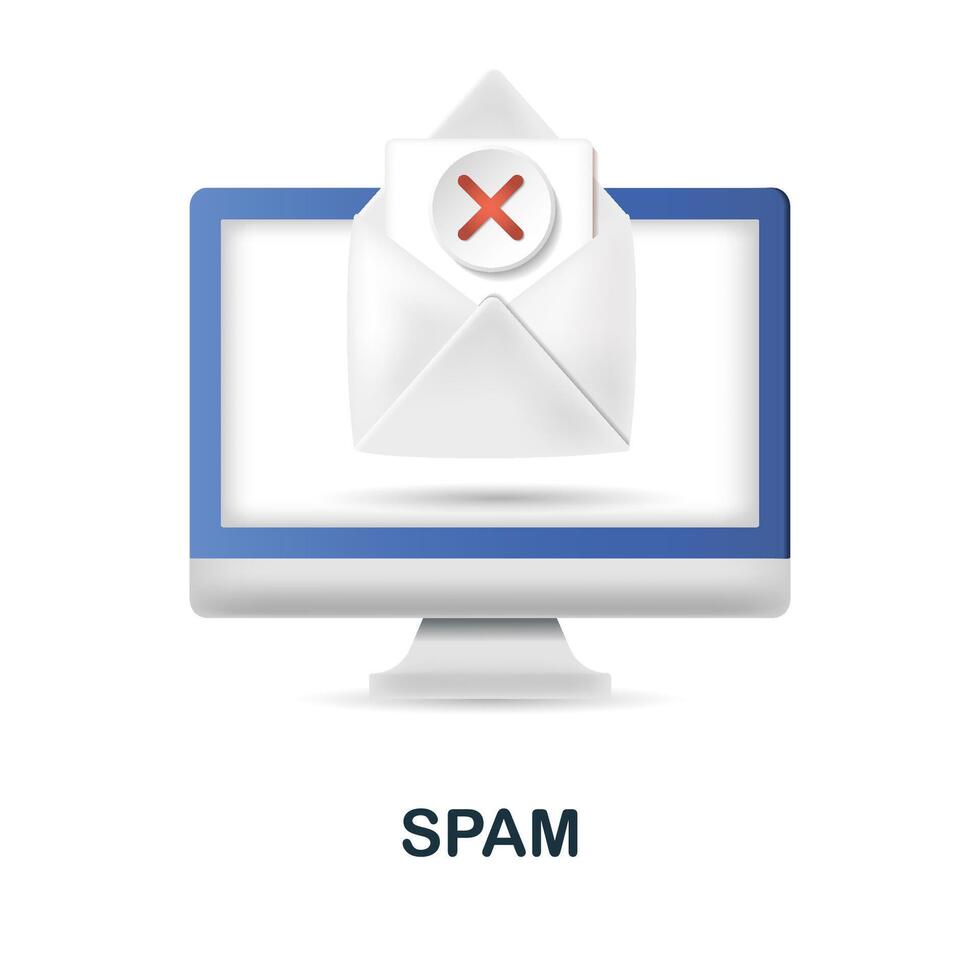 SPAM