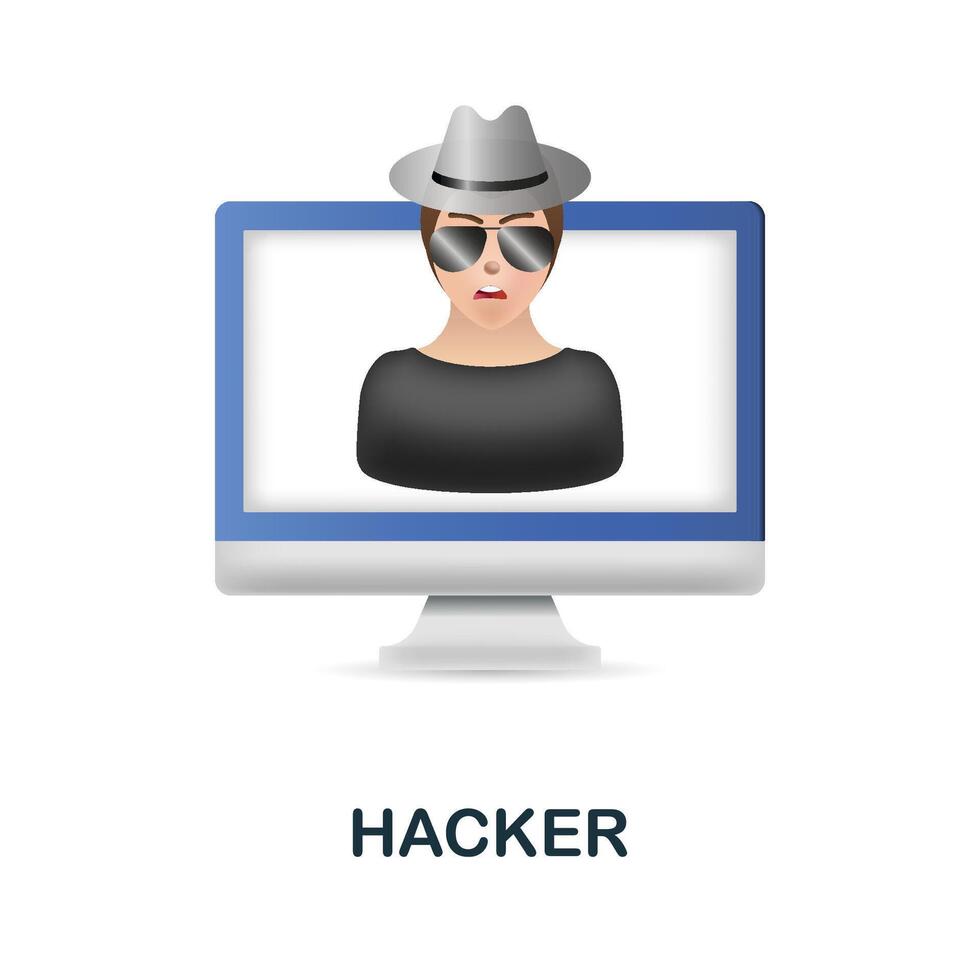 HACKER