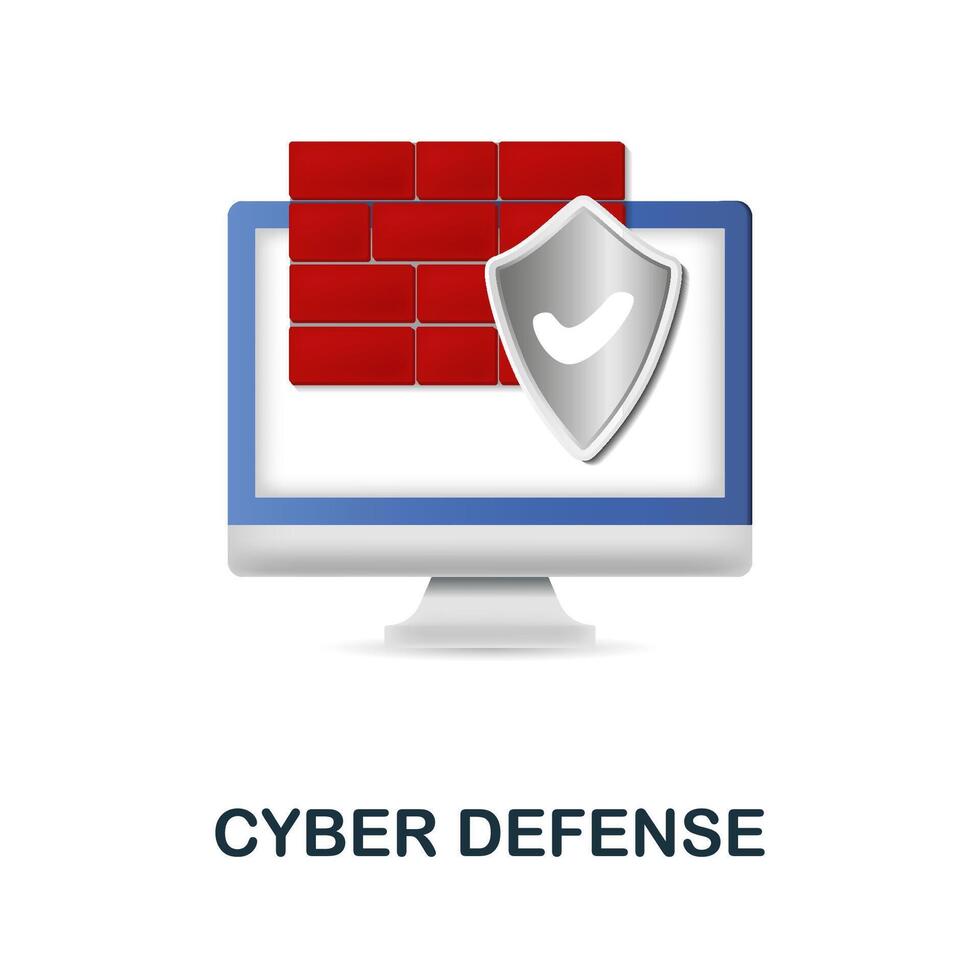 CYBER DEFENSE