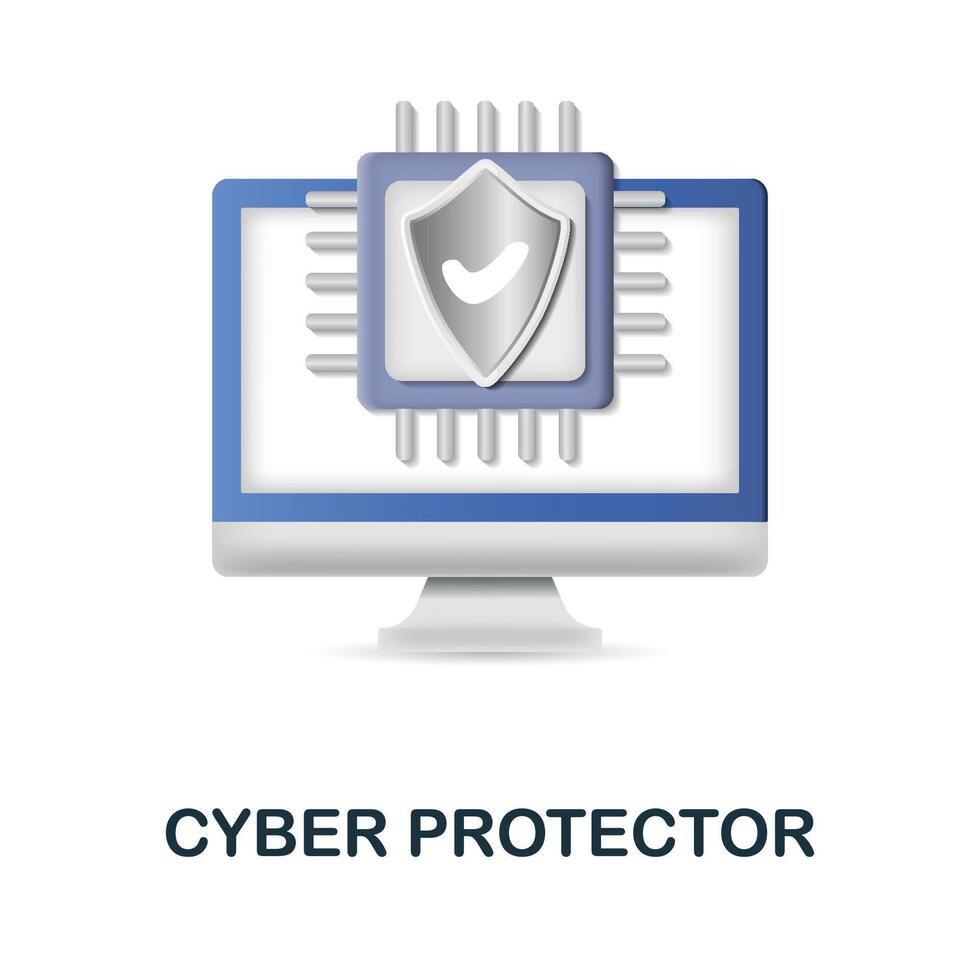 CYBER PROTECTOR