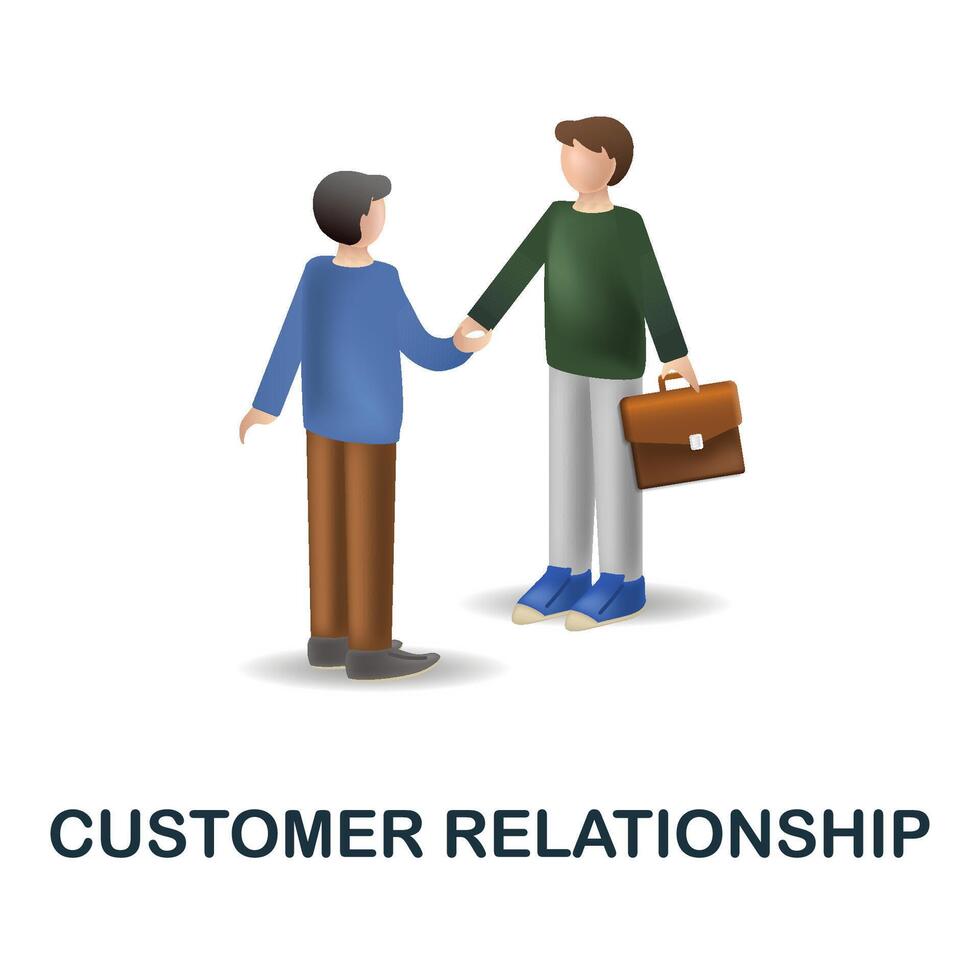 CUSTOMER RELATIONSHIP