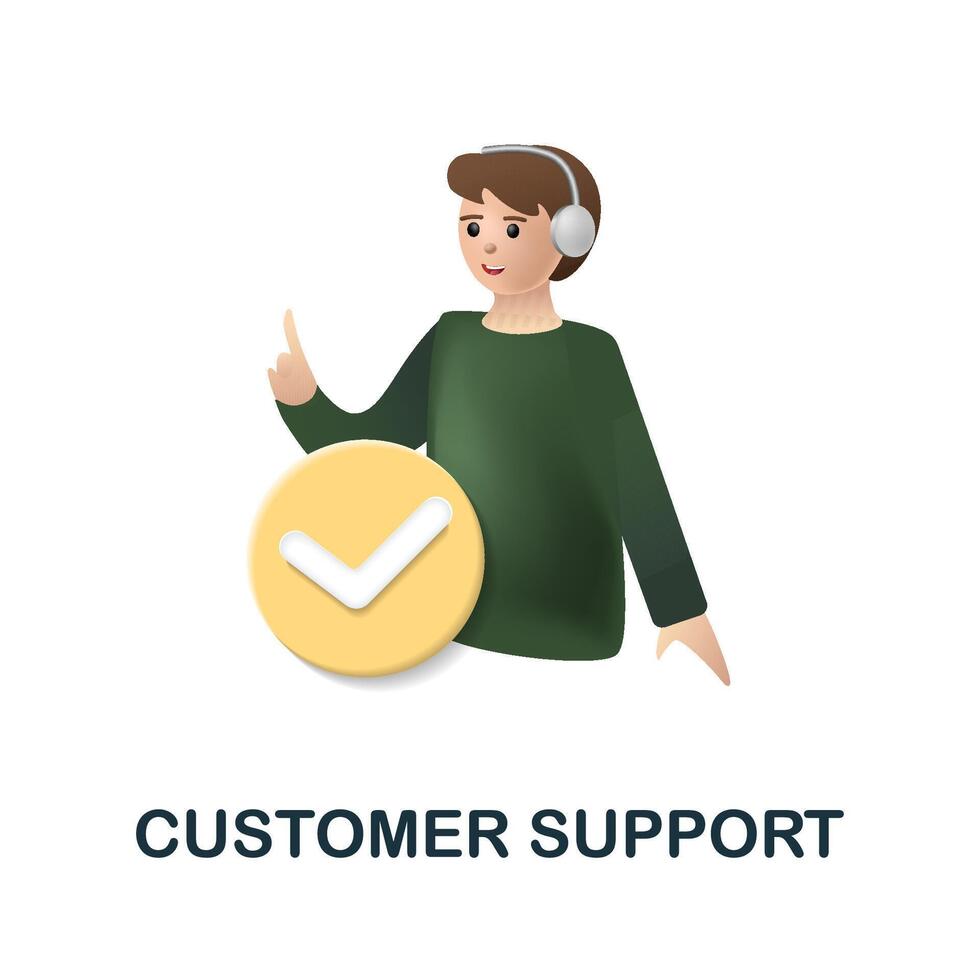 CUSTOMER SUPPORT