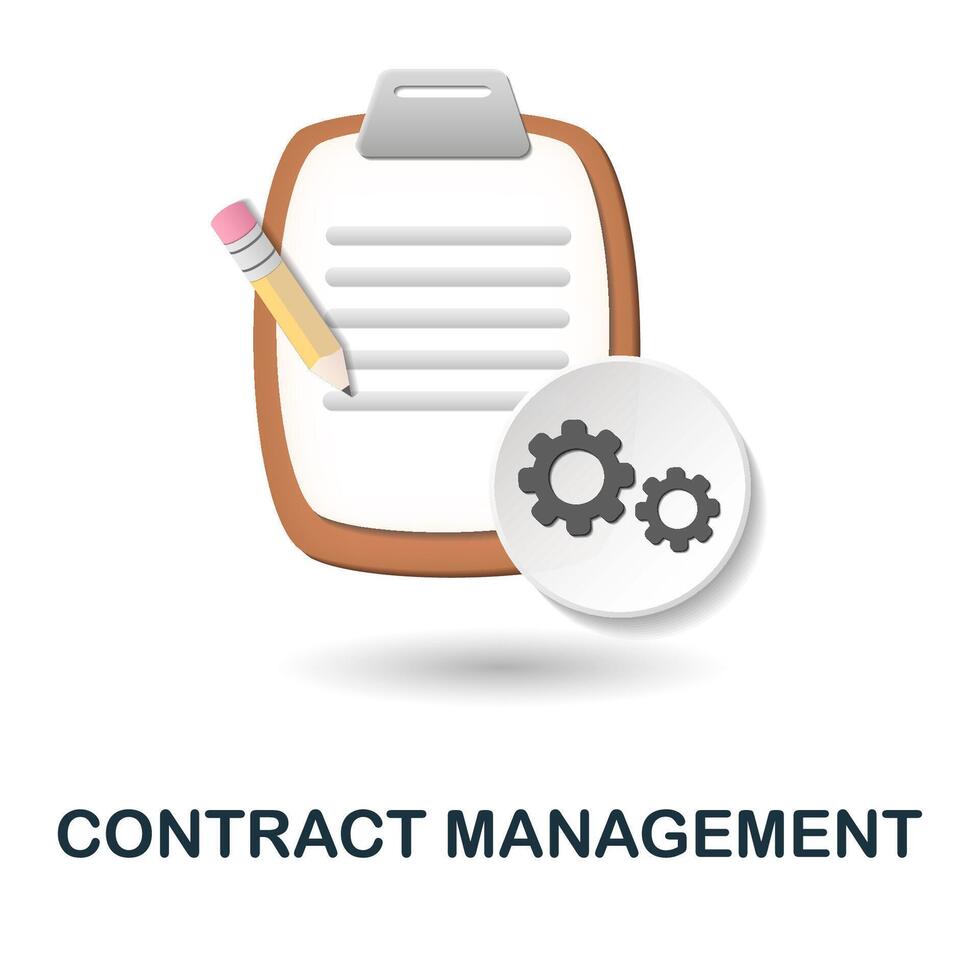 CONTRACT MANAGEMENT