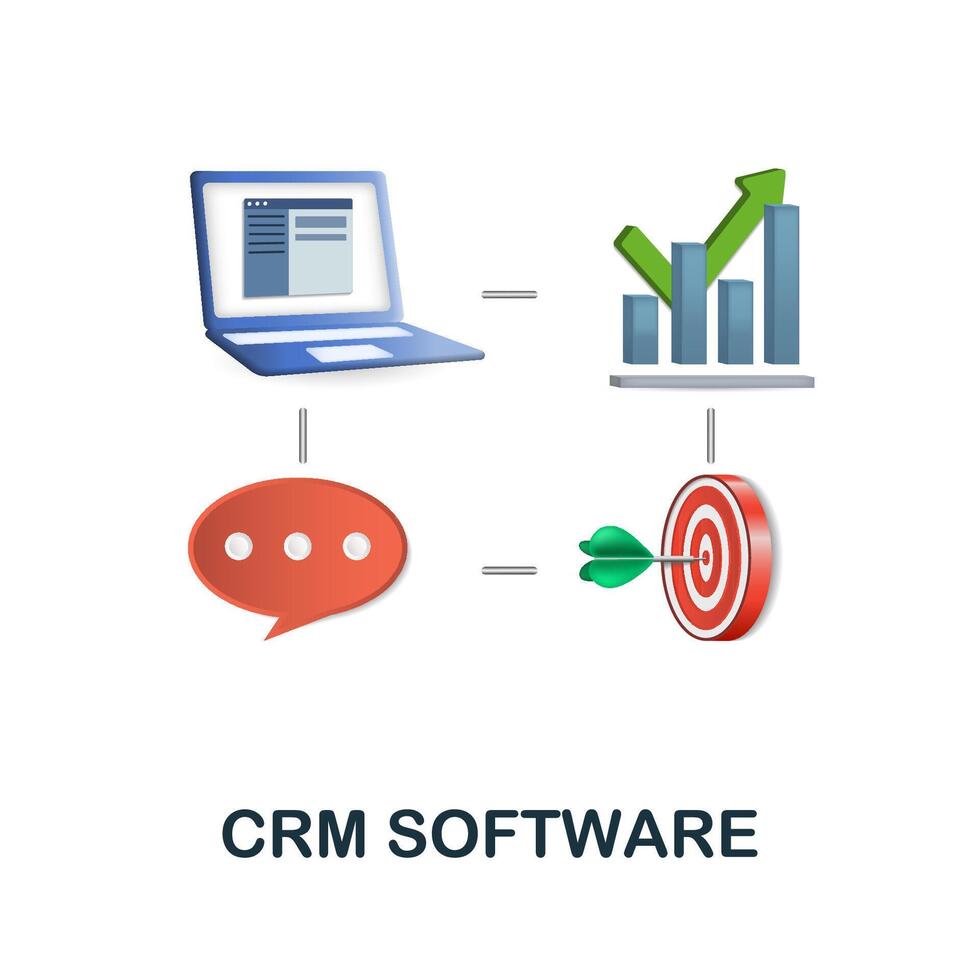 CRM SOFTWARE